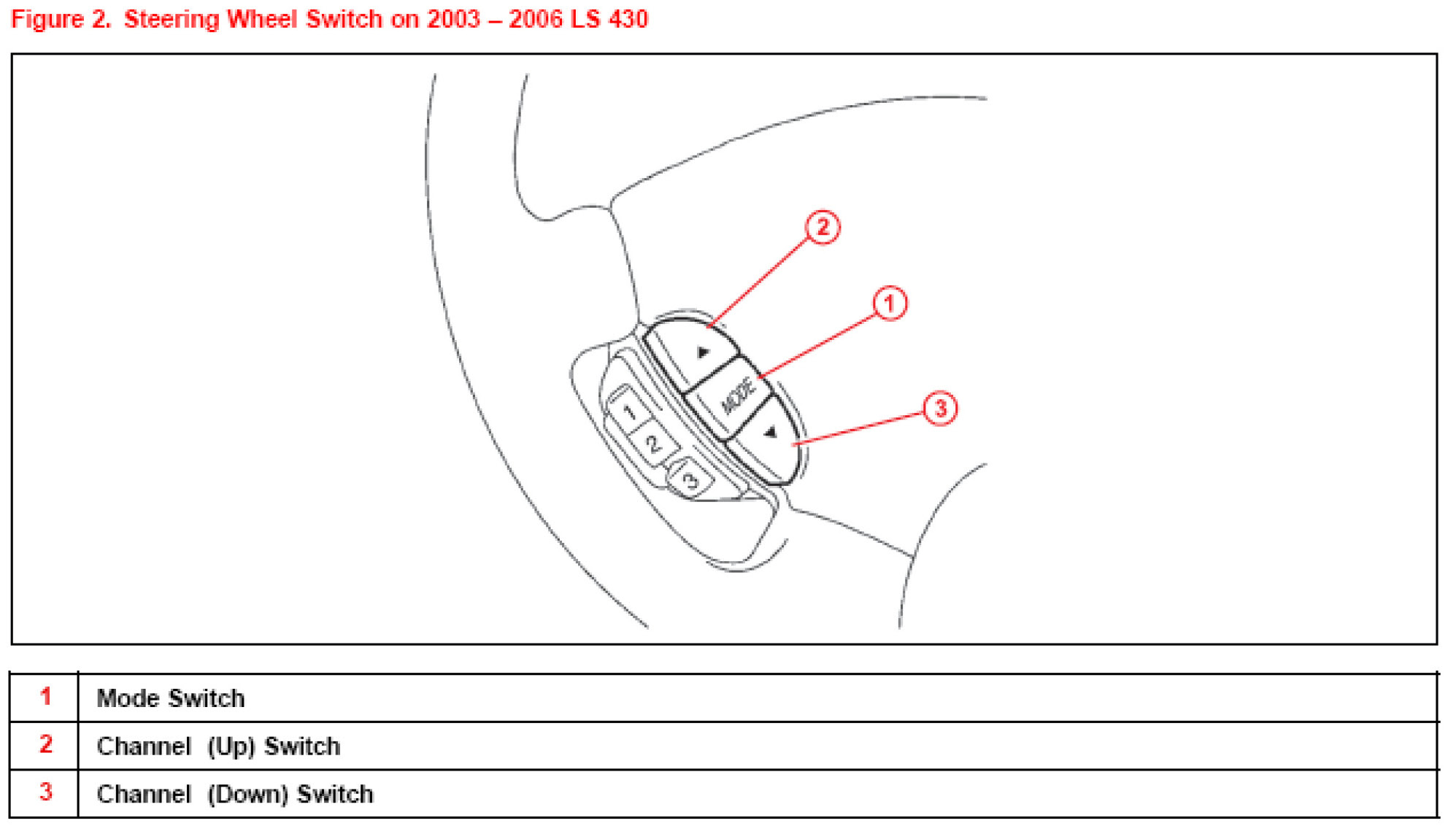 Figure 2. Steering Wheel Switch on 2003 – 2006 LS 430

2

1

3

MODE

1
2
3

| 1 | Mode Switch |
|---|---|
| 2 | Channel (Up) Switch |
| 3 | Channel (Down) Switch |