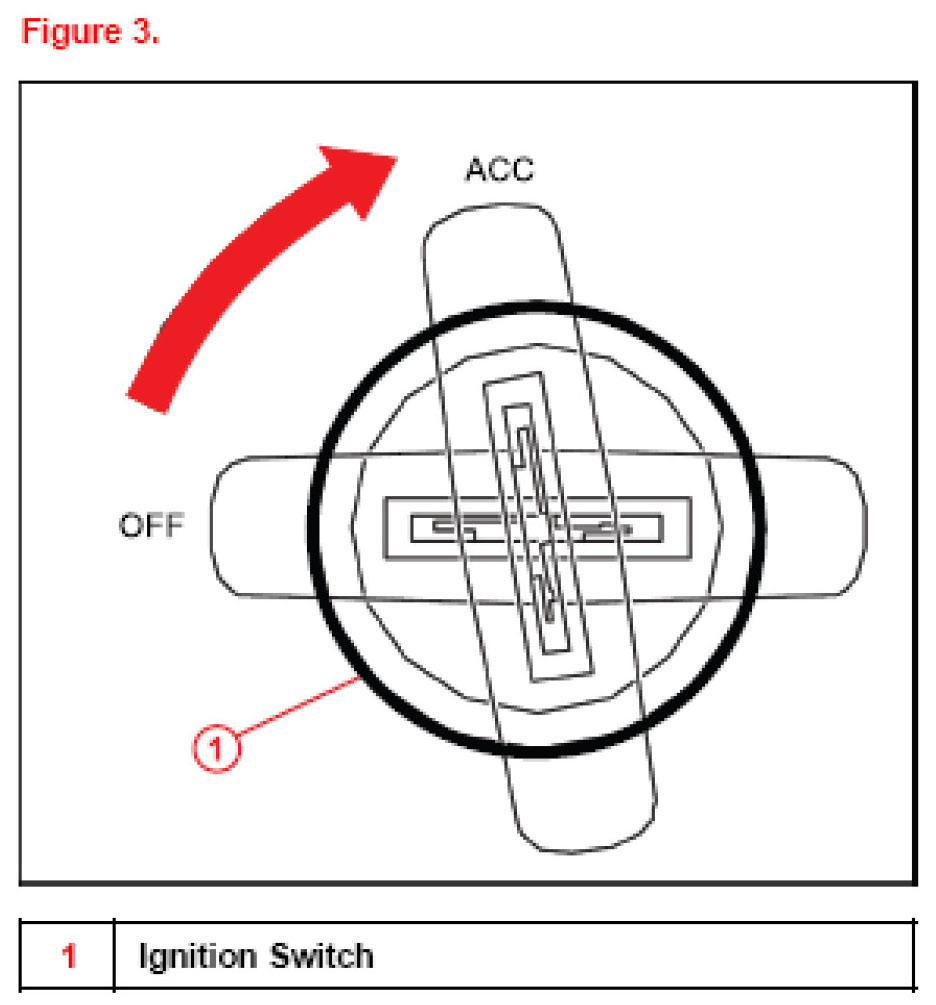 Figure 3.

ACC

OFF

1

| 1 | Ignition Switch |
|---|---|