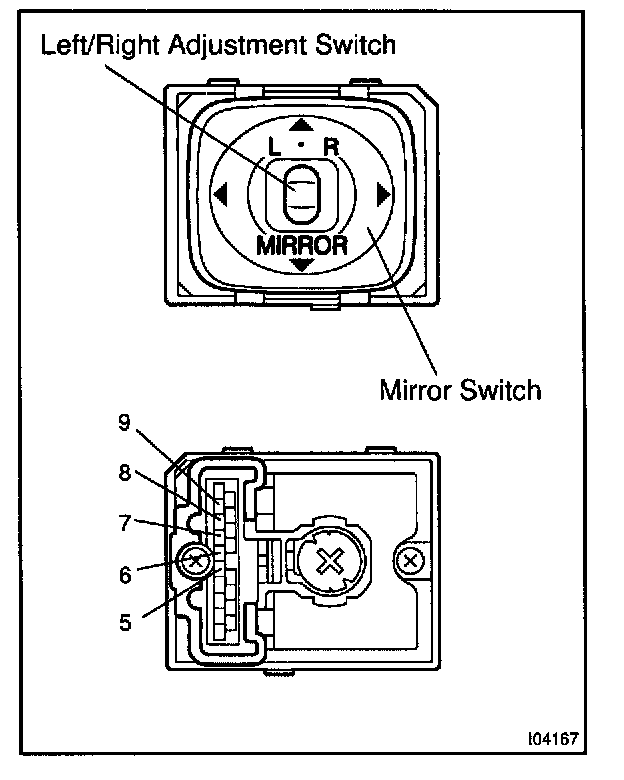 Left/Right Adjustment Switch

L · R

MIRROR

Mirror Switch

9
8
7
6
5

I04167