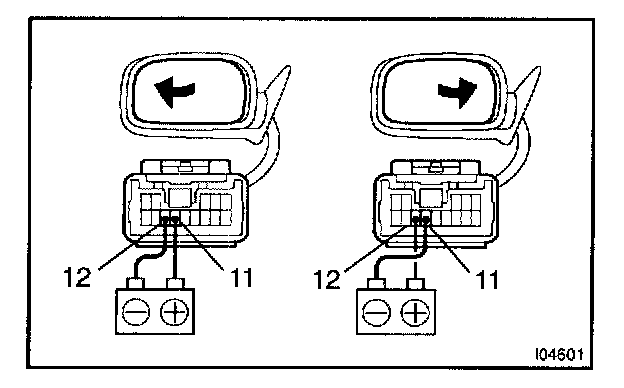 12
11
12
11
I04601