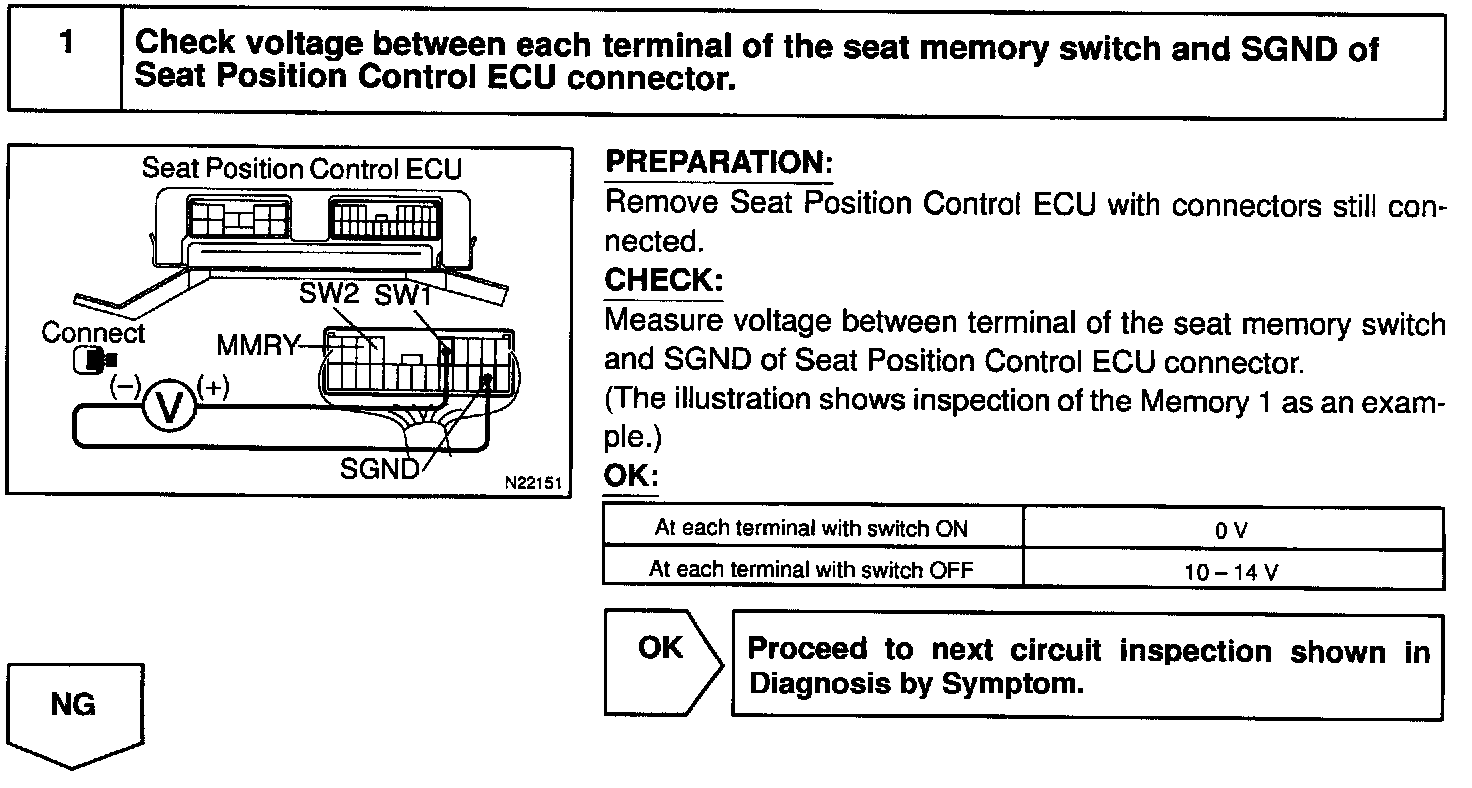 1 Check voltage between each terminal of the seat memory switch and SGND of Seat Position Control ECU connector.

Seat Position Control ECU
SW2 SW1
Connect
MMRY
(–) V (+)
SGND
N22151

PREPARATION:
Remove Seat Position Control ECU with connectors still connected.

CHECK:
Measure voltage between terminal of the seat memory switch and SGND of Seat Position Control ECU connector.
(The illustration shows inspection of the Memory 1 as an example.)

OK:

| At each terminal with switch ON | 0 V |
|---|---|
| At each terminal with switch OFF | 10 – 14 V |

OK Proceed to next circuit inspection shown in Diagnosis by Symptom.

NG