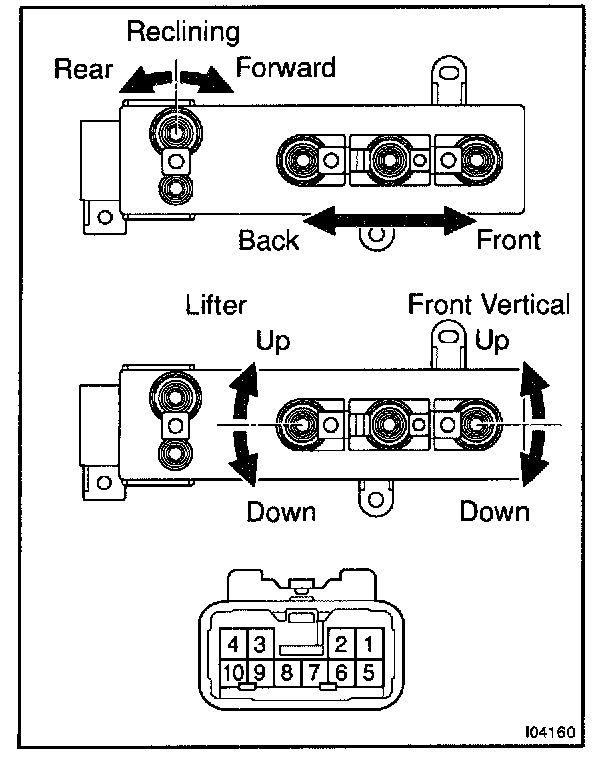 Reclining
Rear
Forward
Back
Front
Lifter
Front Vertical
Up
Up
Down
Down
4 3 2 1
10 9 8 7 6 5
I04160