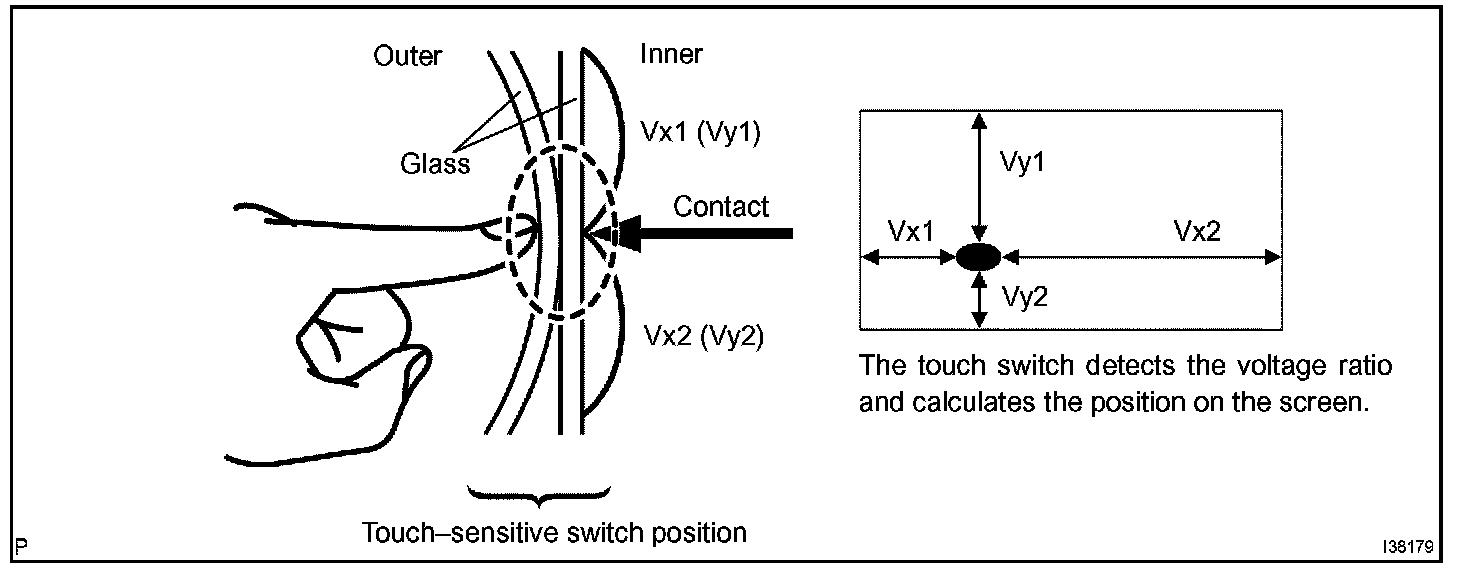 Outer

Inner

Glass

Vx1 (Vy1)

Contact

Vx2 (Vy2)

Touch–sensitive switch position

Vy1

Vx1

Vx2

Vy2

The touch switch detects the voltage ratio and calculates the position on the screen.

P

I38179