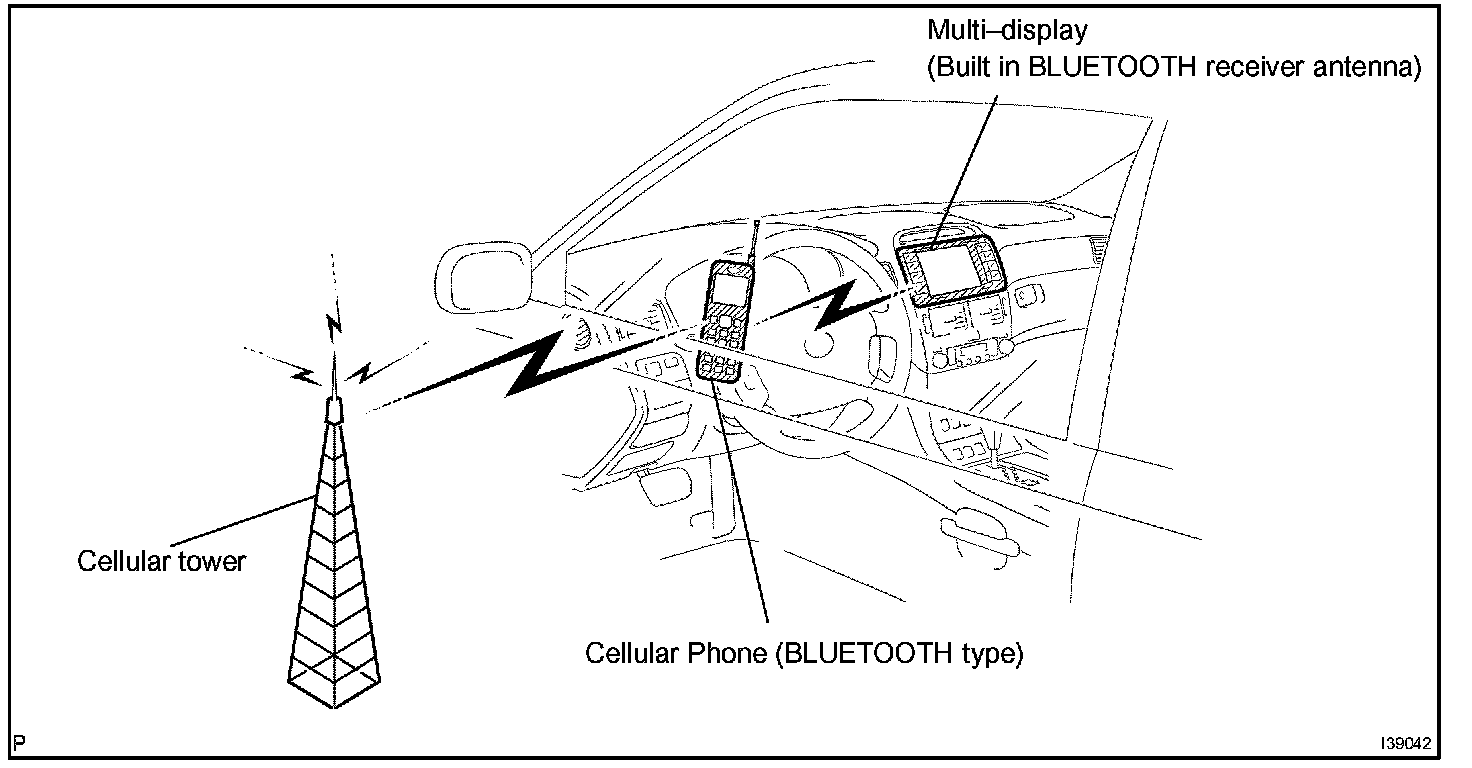 Multi–display
(Built in BLUETOOTH receiver antenna)

Cellular tower

Cellular Phone (BLUETOOTH type)

P

I39042