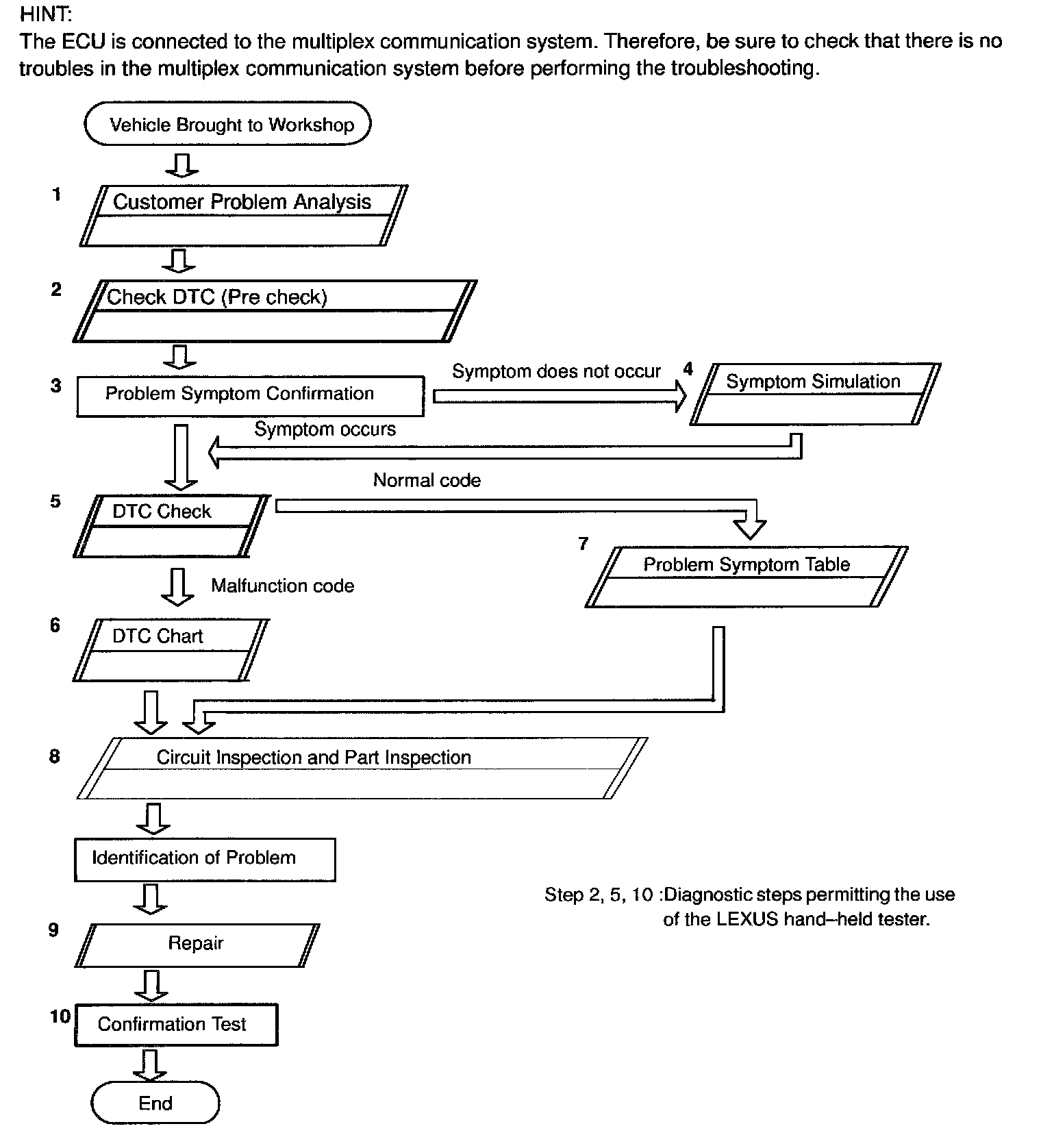 HINT:
The ECU is connected to the multiplex communication system. Therefore, be sure to check that there is no troubles in the multiplex communication system before performing the troubleshooting.

Vehicle Brought to Workshop

1 Customer Problem Analysis

2 Check DTC (Pre check)

3 Problem Symptom Confirmation

Symptom does not occur

4 Symptom Simulation

Symptom occurs

Normal code

5 DTC Check

7 Problem Symptom Table

Malfunction code

6 DTC Chart

8 Circuit Inspection and Part Inspection

Identification of Problem

Step 2, 5, 10 :Diagnostic steps permitting the use of the LEXUS hand–held tester.

9 Repair

10 Confirmation Test

End