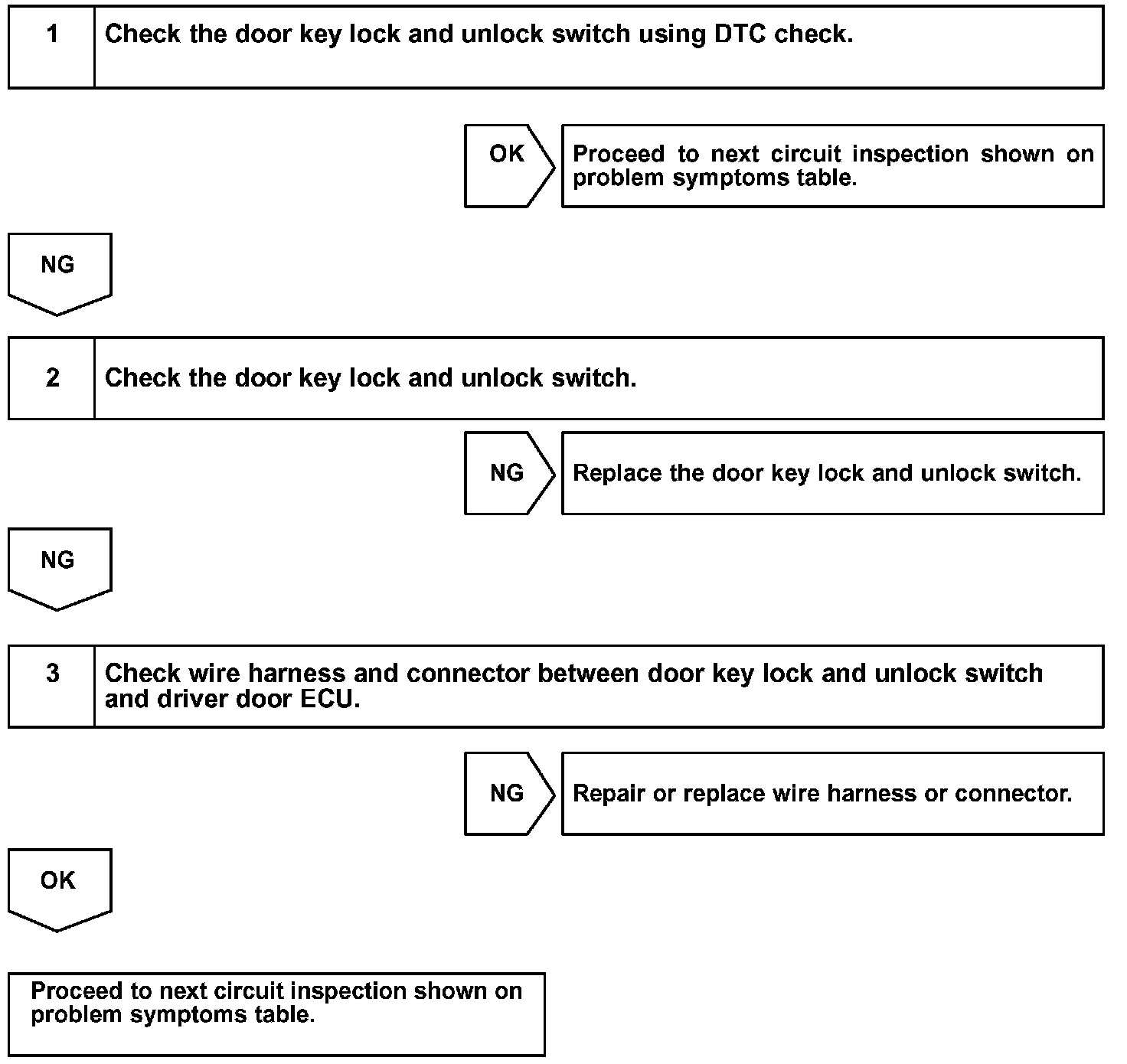 1 Check the door key lock and unlock switch using DTC check.

OK

Proceed to next circuit inspection shown on problem symptoms table.

NG

2 Check the door key lock and unlock switch.

NG

Replace the door key lock and unlock switch.

NG

3 Check wire harness and connector between door key lock and unlock switch and driver door ECU.

NG

Repair or replace wire harness or connector.

OK

Proceed to next circuit inspection shown on problem symptoms table.