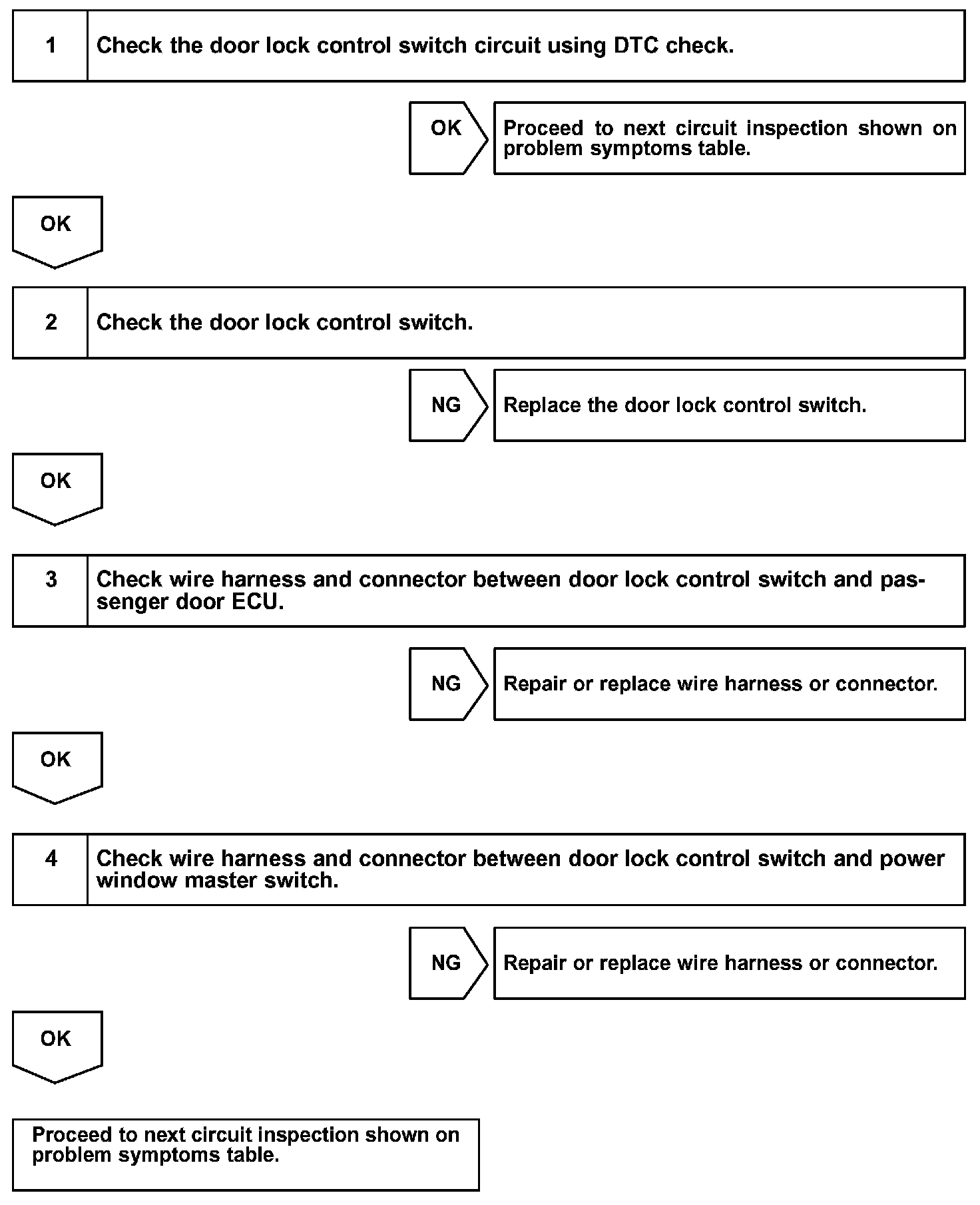 1 Check the door lock control switch circuit using DTC check.

OK

Proceed to next circuit inspection shown on problem symptoms table.

OK

2 Check the door lock control switch.

NG

Replace the door lock control switch.

OK

3 Check wire harness and connector between door lock control switch and passenger door ECU.

NG

Repair or replace wire harness or connector.

OK

4 Check wire harness and connector between door lock control switch and power window master switch.

NG

Repair or replace wire harness or connector.

OK

Proceed to next circuit inspection shown on problem symptoms table.