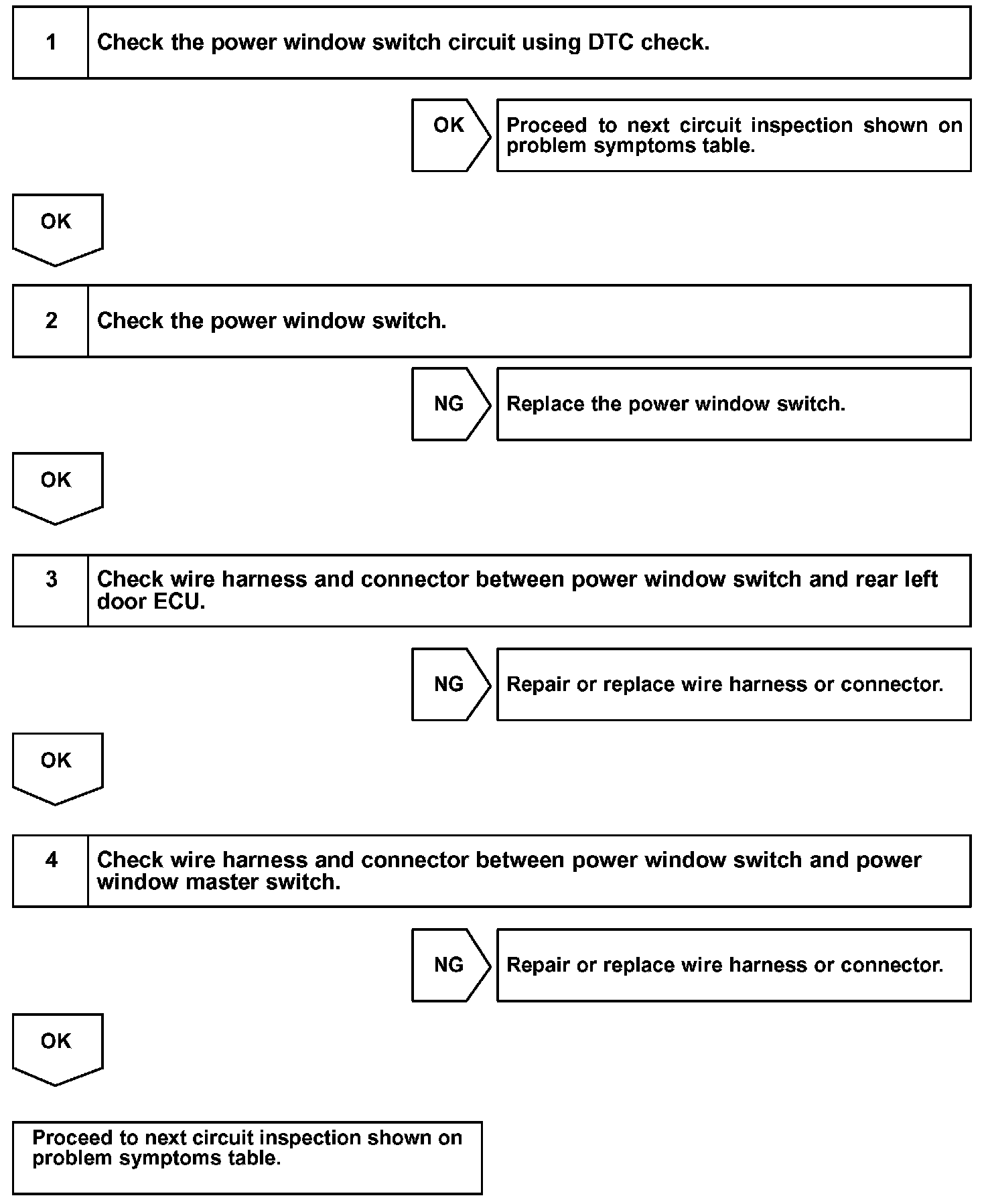 1 Check the power window switch circuit using DTC check.

OK

Proceed to next circuit inspection shown on problem symptoms table.

OK

2 Check the power window switch.

NG

Replace the power window switch.

OK

3 Check wire harness and connector between power window switch and rear left door ECU.

NG

Repair or replace wire harness or connector.

OK

4 Check wire harness and connector between power window switch and power window master switch.

NG

Repair or replace wire harness or connector.

OK

Proceed to next circuit inspection shown on problem symptoms table.