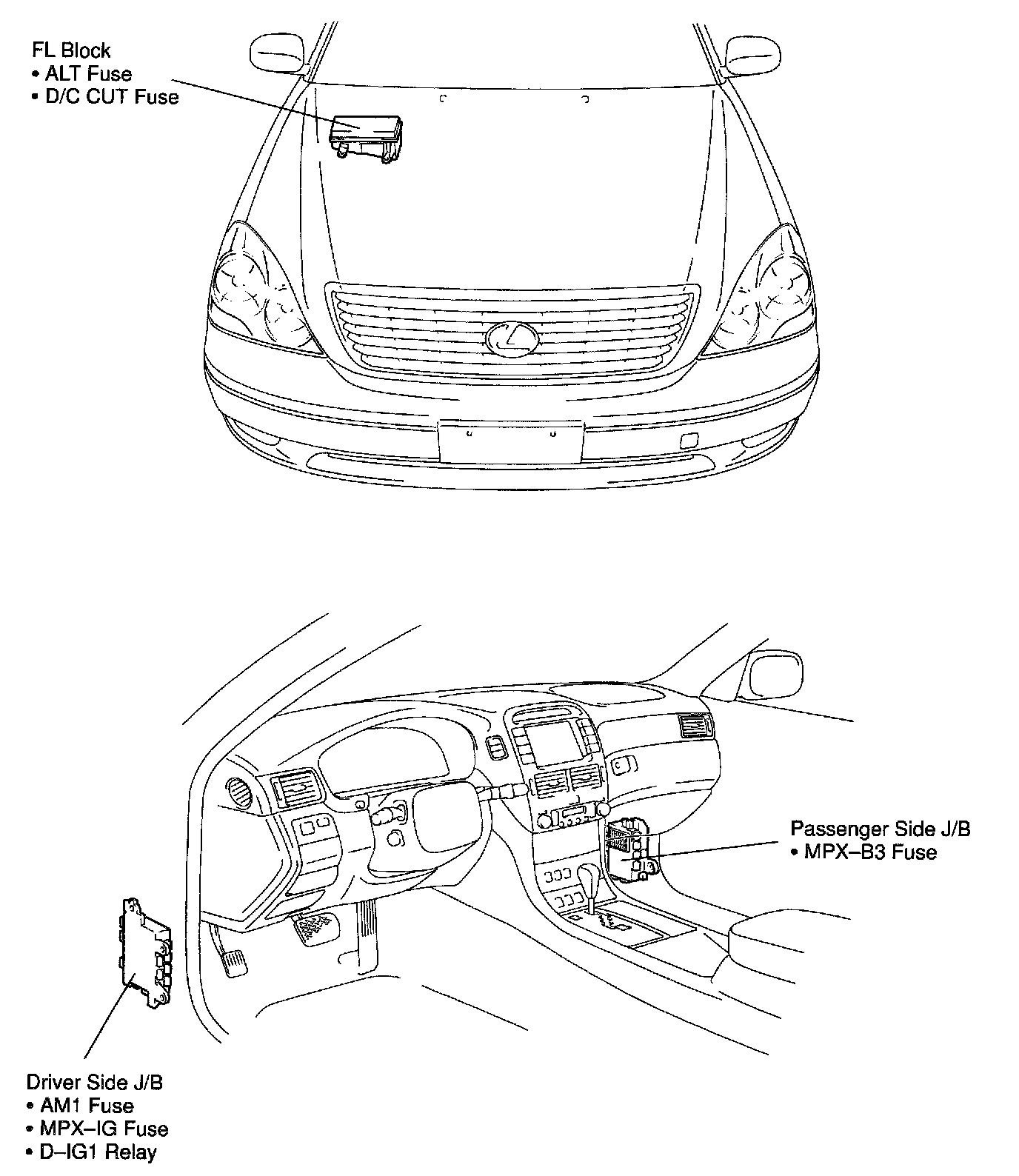 FL Block
• ALT Fuse
• D/C CUT Fuse

Passenger Side J/B
• MPX–B3 Fuse

Driver Side J/B
• AM1 Fuse
• MPX–IG Fuse
• D–IG1 Relay