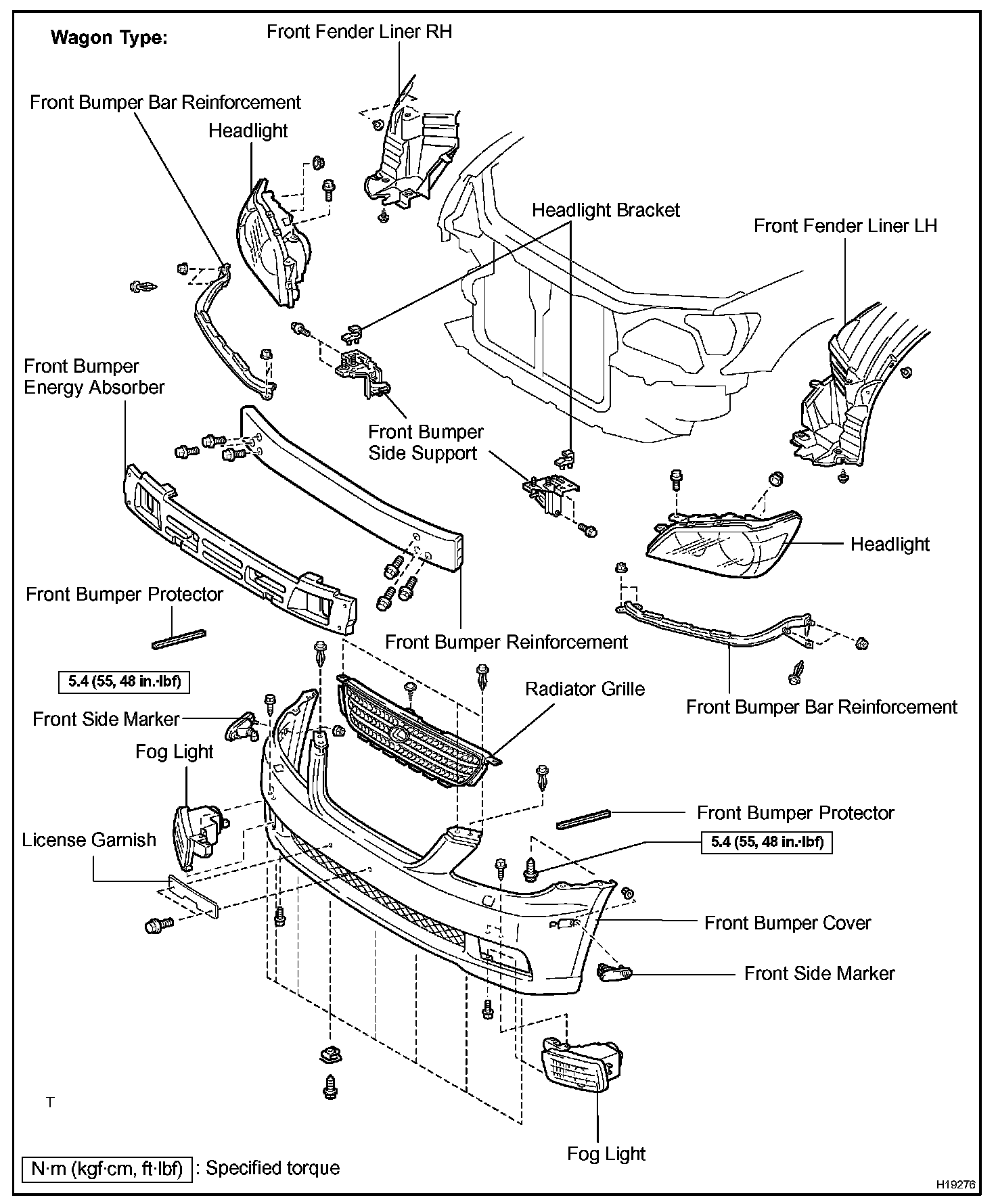 Wagon Type:

Front Fender Liner RH

Front Bumper Bar Reinforcement

Headlight

Headlight Bracket

Front Fender Liner LH

Front Bumper Energy Absorber

Front Bumper Side Support

Headlight

Front Bumper Protector

Front Bumper Reinforcement

5.4 (55, 48 in.·lbf)

Radiator Grille

Front Bumper Bar Reinforcement

Front Side Marker

Fog Light

Front Bumper Protector

5.4 (55, 48 in.·lbf)

License Garnish

Front Bumper Cover

Front Side Marker

T

Fog Light

N·m (kgf·cm, ft·lbf) : Specified torque

H19276