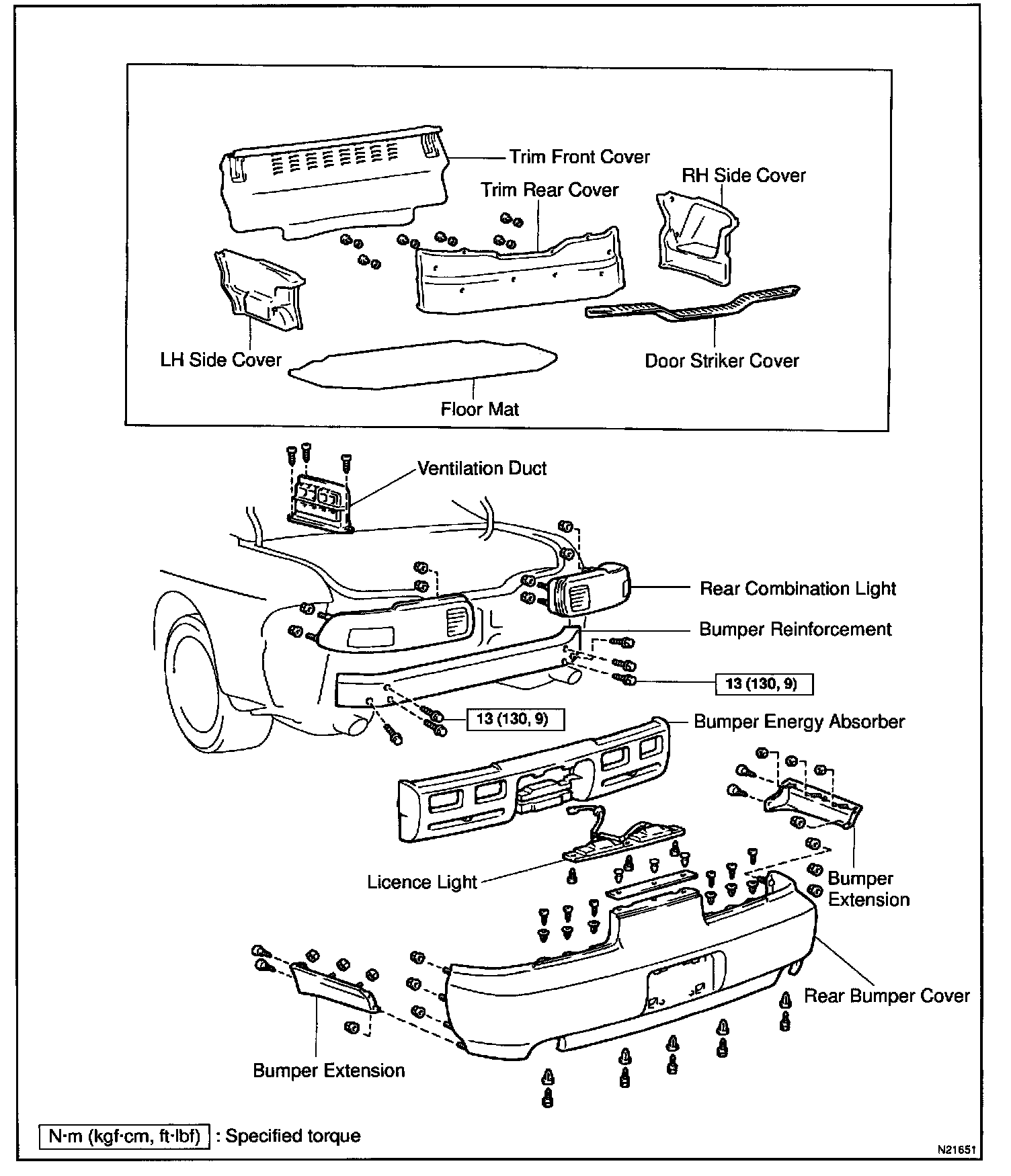 Trim Front Cover
Trim Rear Cover
RH Side Cover
LH Side Cover
Door Striker Cover
Floor Mat

Ventilation Duct
Rear Combination Light
Bumper Reinforcement
13 (130, 9)
13 (130, 9)
Bumper Energy Absorber
Licence Light
Bumper Extension
Rear Bumper Cover
Bumper Extension

N·m (kgf·cm, ft·lbf) : Specified torque

N21651