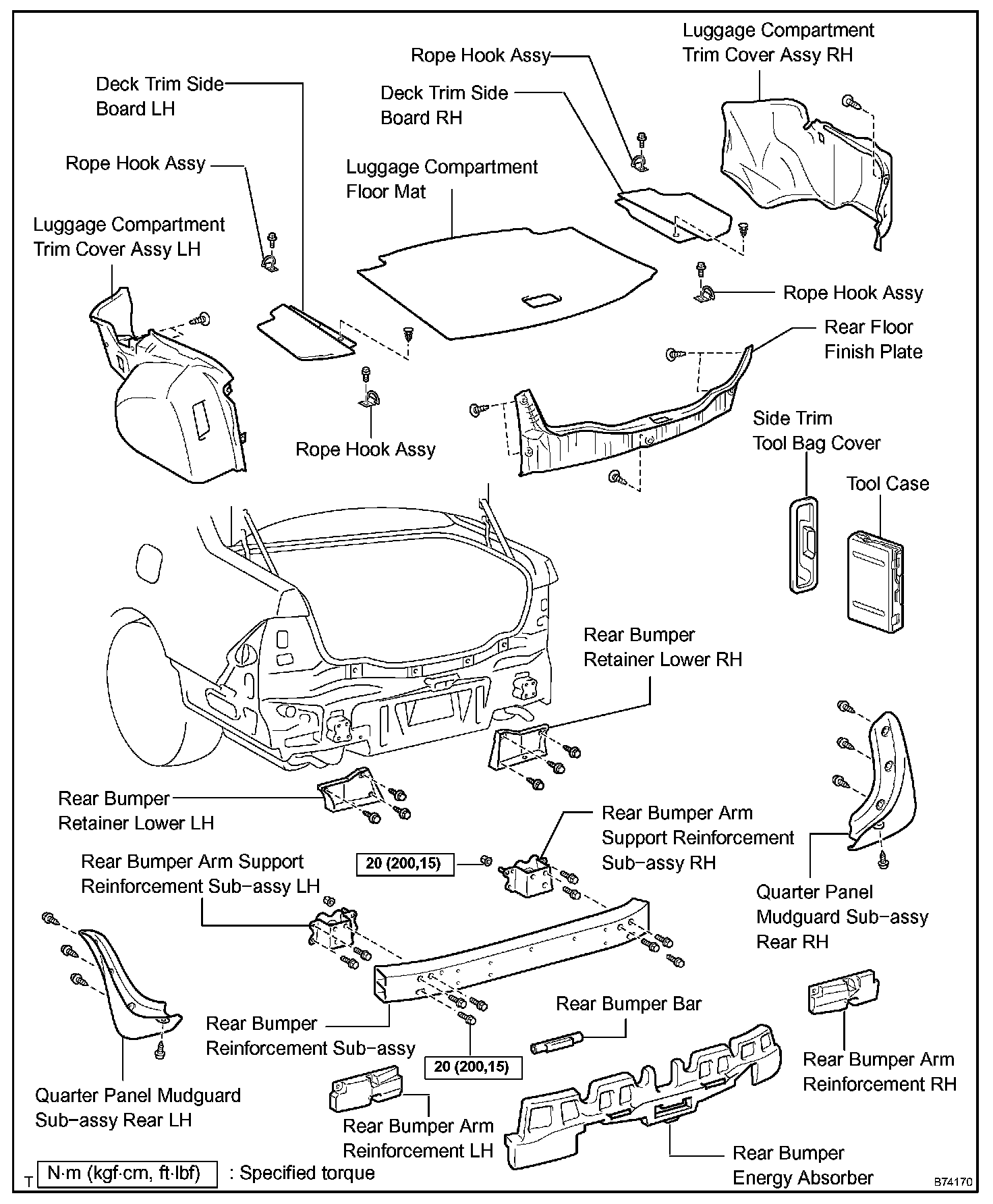 Luggage Compartment Trim Cover Assy RH

Rope Hook Assy

Deck Trim Side Board LH

Deck Trim Side Board RH

Rope Hook Assy

Luggage Compartment Floor Mat

Luggage Compartment Trim Cover Assy LH

Rope Hook Assy

Rear Floor Finish Plate

Rope Hook Assy

Side Trim Tool Bag Cover

Tool Case

Rear Bumper Retainer Lower RH

Rear Bumper Retainer Lower LH

Rear Bumper Arm Support Reinforcement Sub-assy RH

20 (200,15)

Rear Bumper Arm Support Reinforcement Sub-assy LH

Quarter Panel Mudguard Sub-assy Rear RH

Rear Bumper Bar

Rear Bumper Reinforcement Sub-assy

20 (200,15)

Rear Bumper Arm Reinforcement RH

Quarter Panel Mudguard Sub-assy Rear LH

Rear Bumper Arm Reinforcement LH

Rear Bumper Energy Absorber

T N·m (kgf·cm, ft·lbf) : Specified torque

B74170