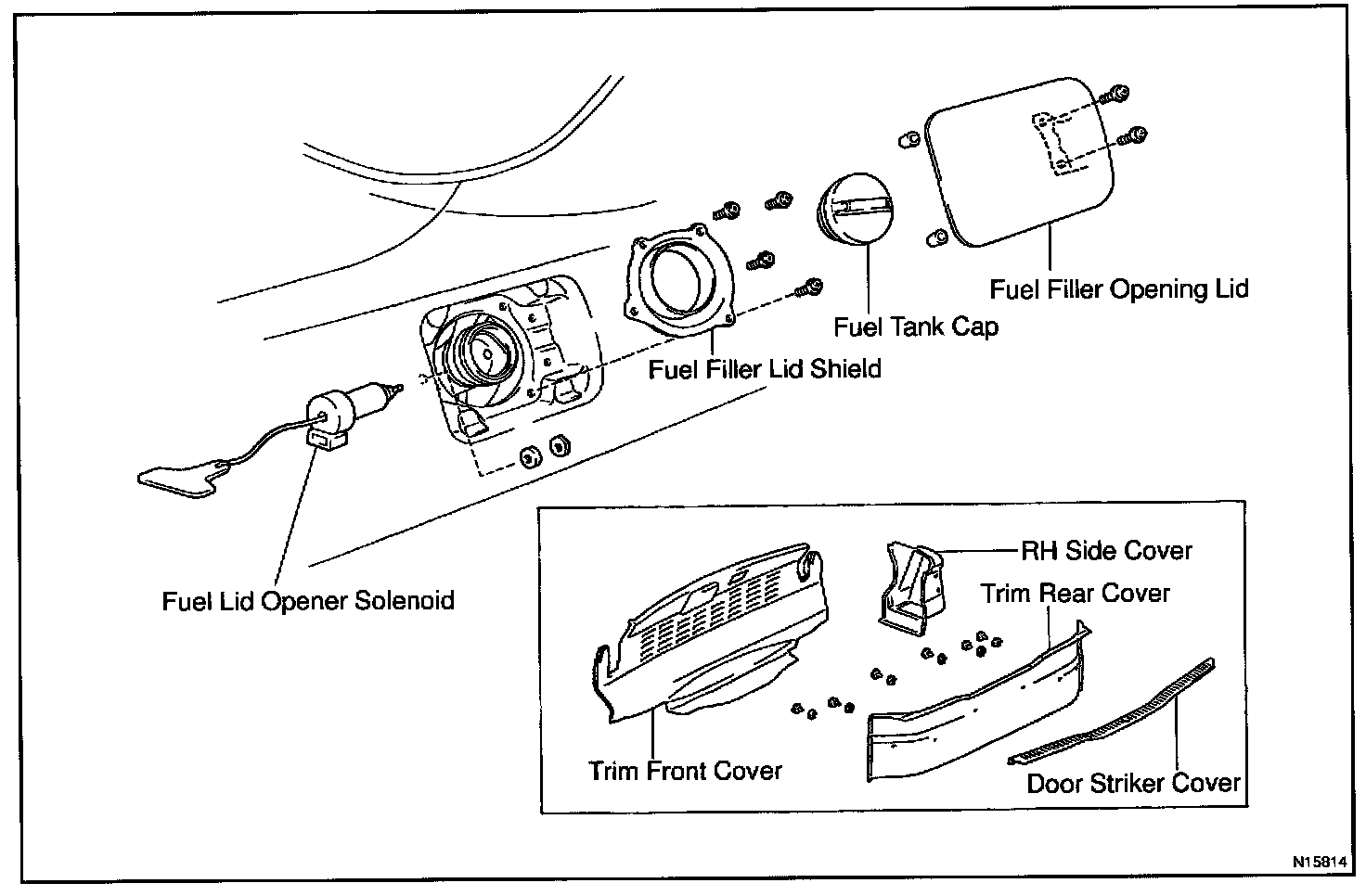 Fuel Filler Opening Lid

Fuel Tank Cap

Fuel Filler Lid Shield

Fuel Lid Opener Solenoid

RH Side Cover

Trim Rear Cover

Trim Front Cover

Door Striker Cover

N15814