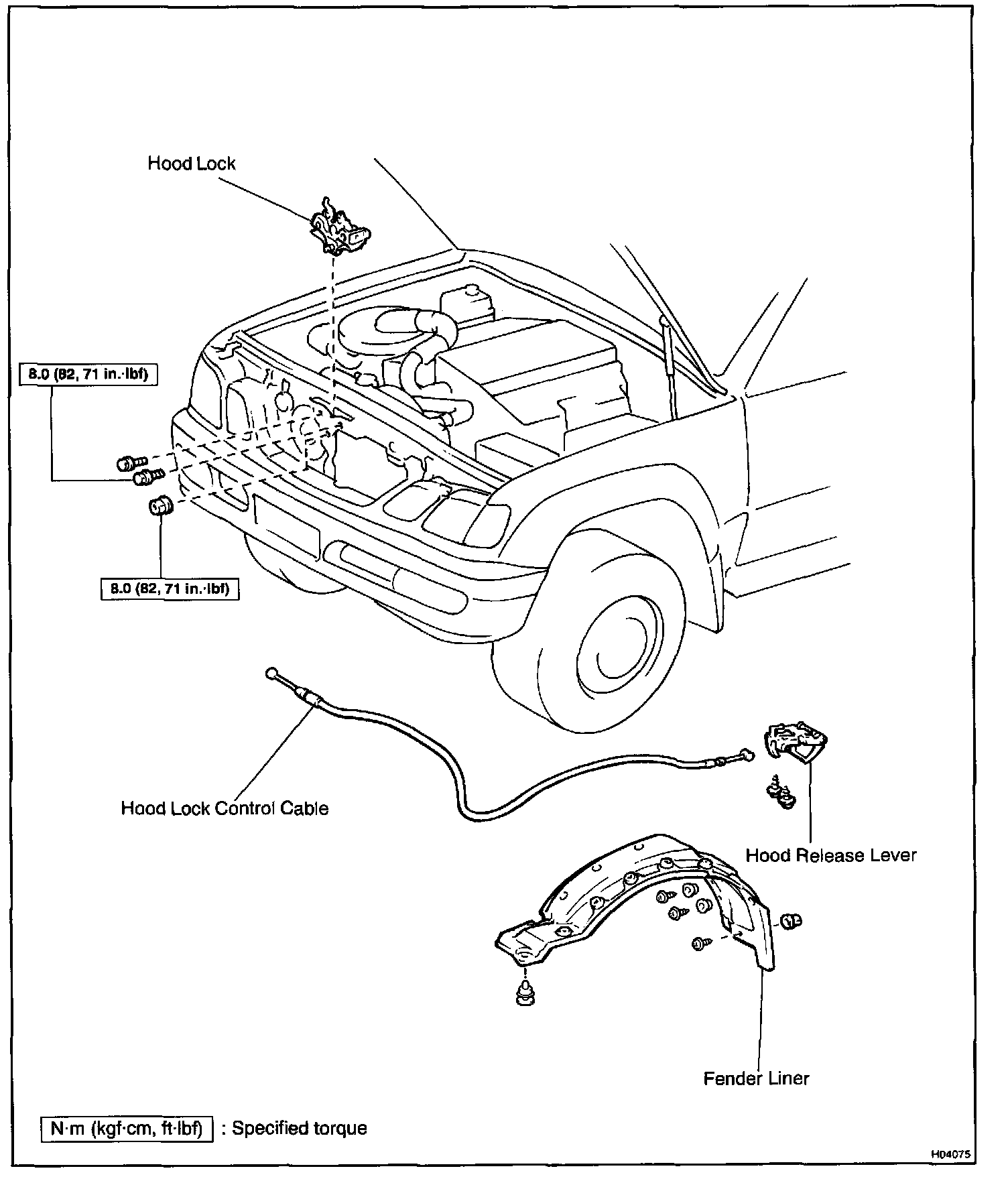 Hood Lock

8.0 (82, 71 in.·lbf)

8.0 (82, 71 in.·lbf)

Hood Lock Control Cable

Hood Release Lever

Fender Liner

N·m (kgf·cm, ft·lbf) : Specified torque

H04075