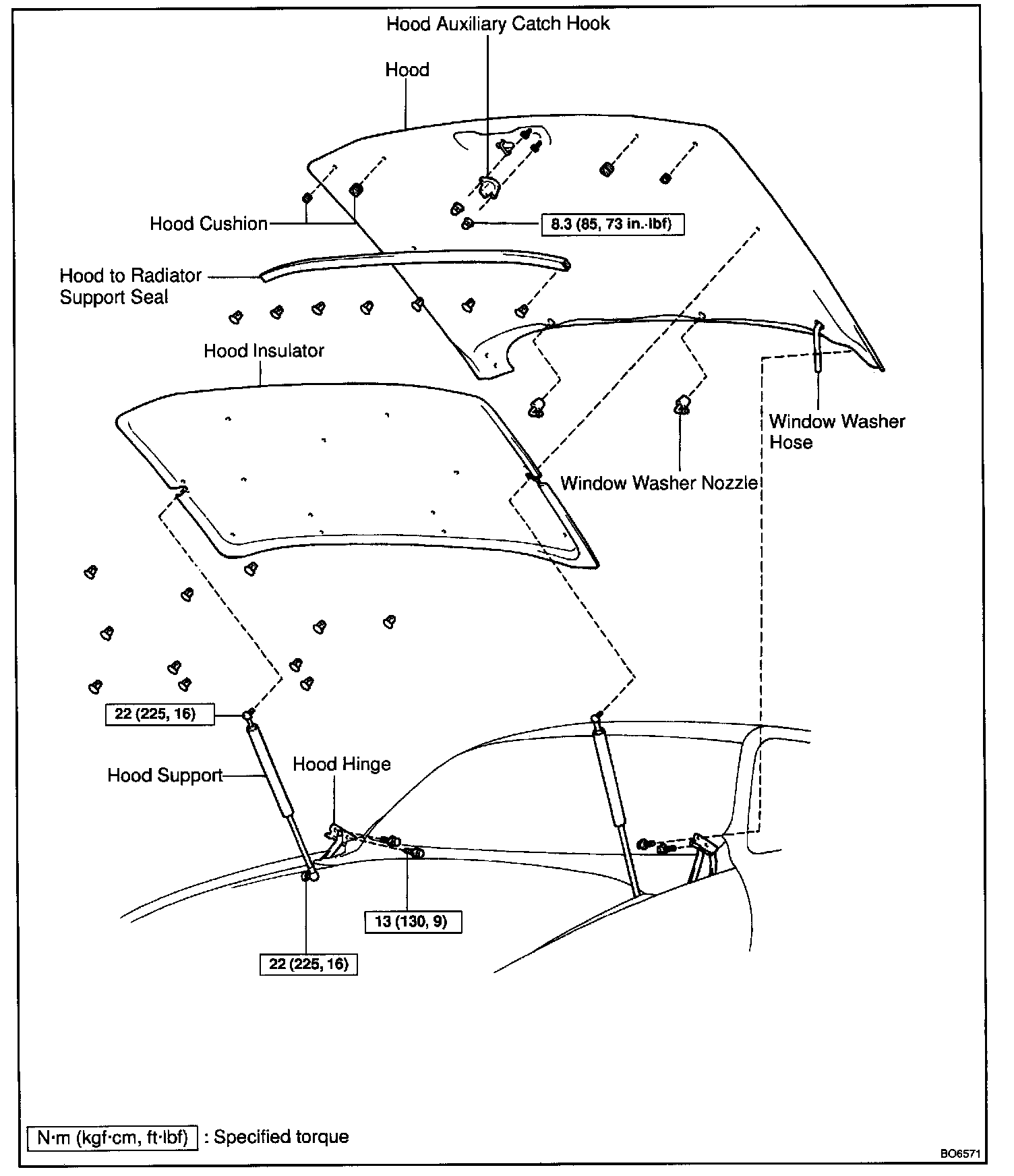 Hood Auxiliary Catch Hook

Hood

Hood Cushion

8.3 (85, 73 in.·lbf)

Hood to Radiator Support Seal

Hood Insulator

Window Washer Hose

Window Washer Nozzle

22 (225, 16)

Hood Support

Hood Hinge

13 (130, 9)

22 (225, 16)

N·m (kgf·cm, ft·lbf) : Specified torque

BO6571