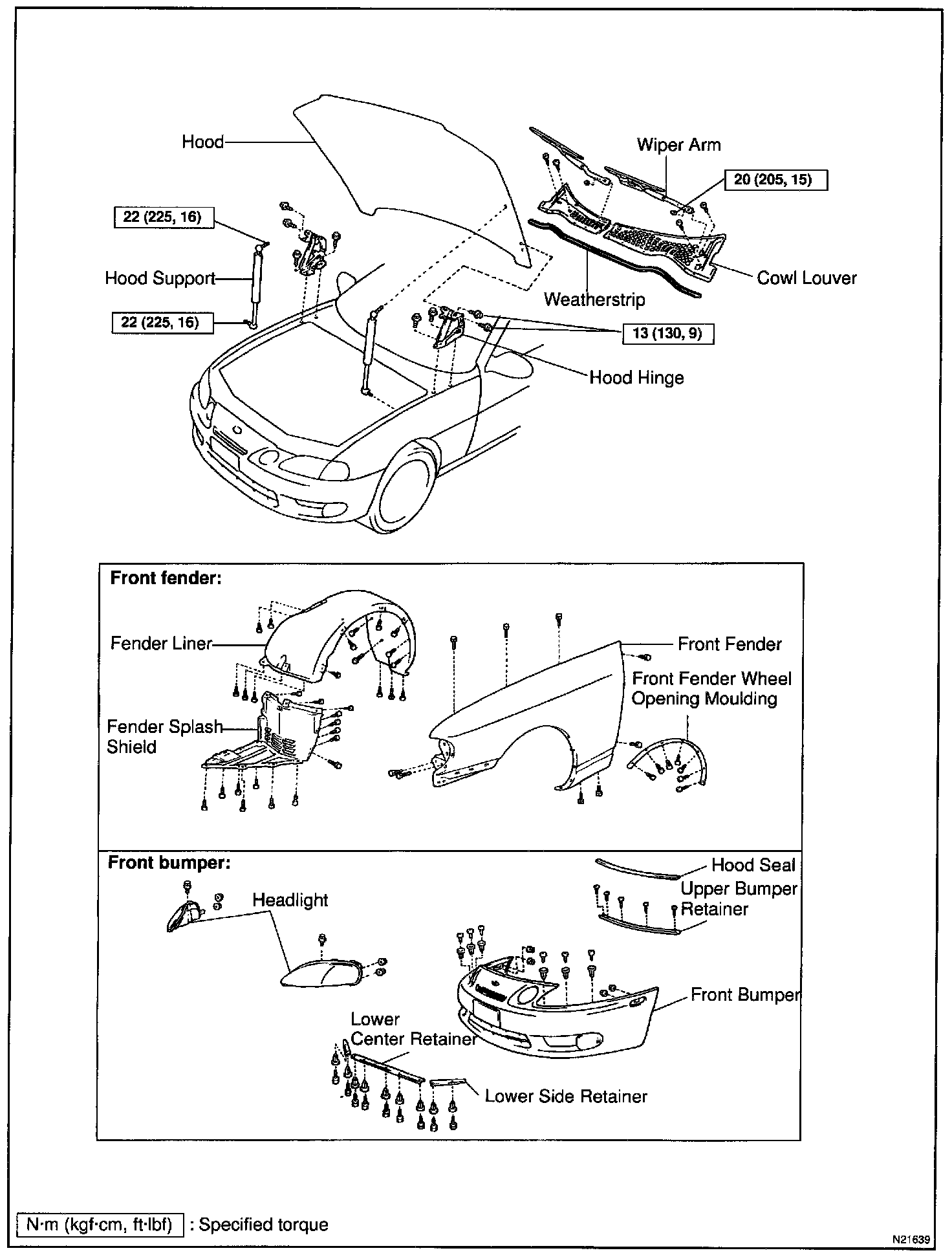 Hood
Wiper Arm
20 (205, 15)
22 (225, 16)
Hood Support
22 (225, 16)
Cowl Louver
Weatherstrip
13 (130, 9)
Hood Hinge

Front fender:
Fender Liner
Front Fender
Front Fender Wheel Opening Moulding
Fender Splash Shield

Front bumper:
Hood Seal
Upper Bumper Retainer
Headlight
Front Bumper
Lower Center Retainer
Lower Side Retainer

N·m (kgf·cm, ft·lbf) : Specified torque

N21639