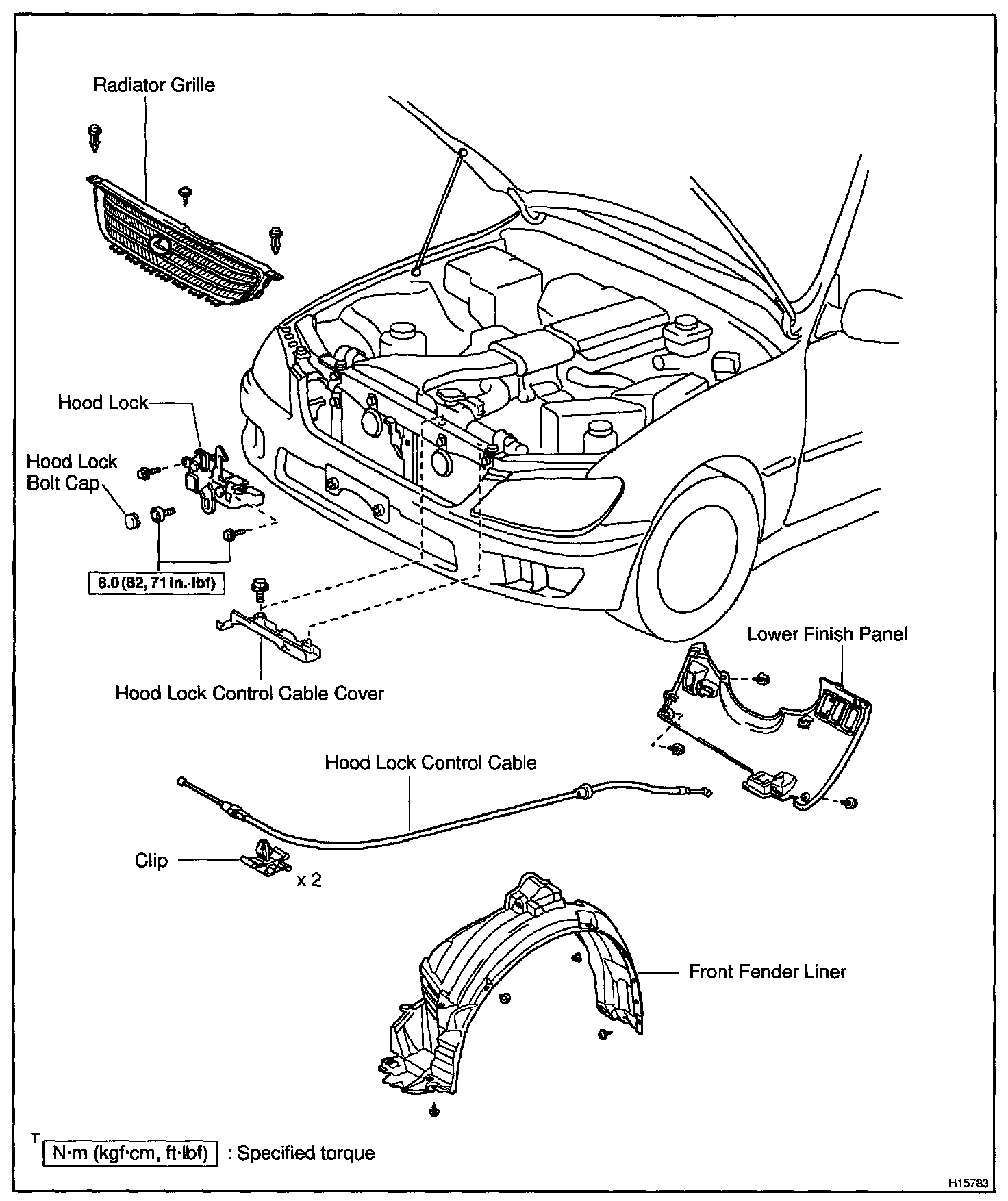 Radiator Grille

Hood Lock

Hood Lock Bolt Cap

8.0 (82, 71 in.·lbf)

Hood Lock Control Cable Cover

Lower Finish Panel

Hood Lock Control Cable

Clip

x 2

Front Fender Liner

T

N·m (kgf·cm, ft·lbf) : Specified torque

H15783