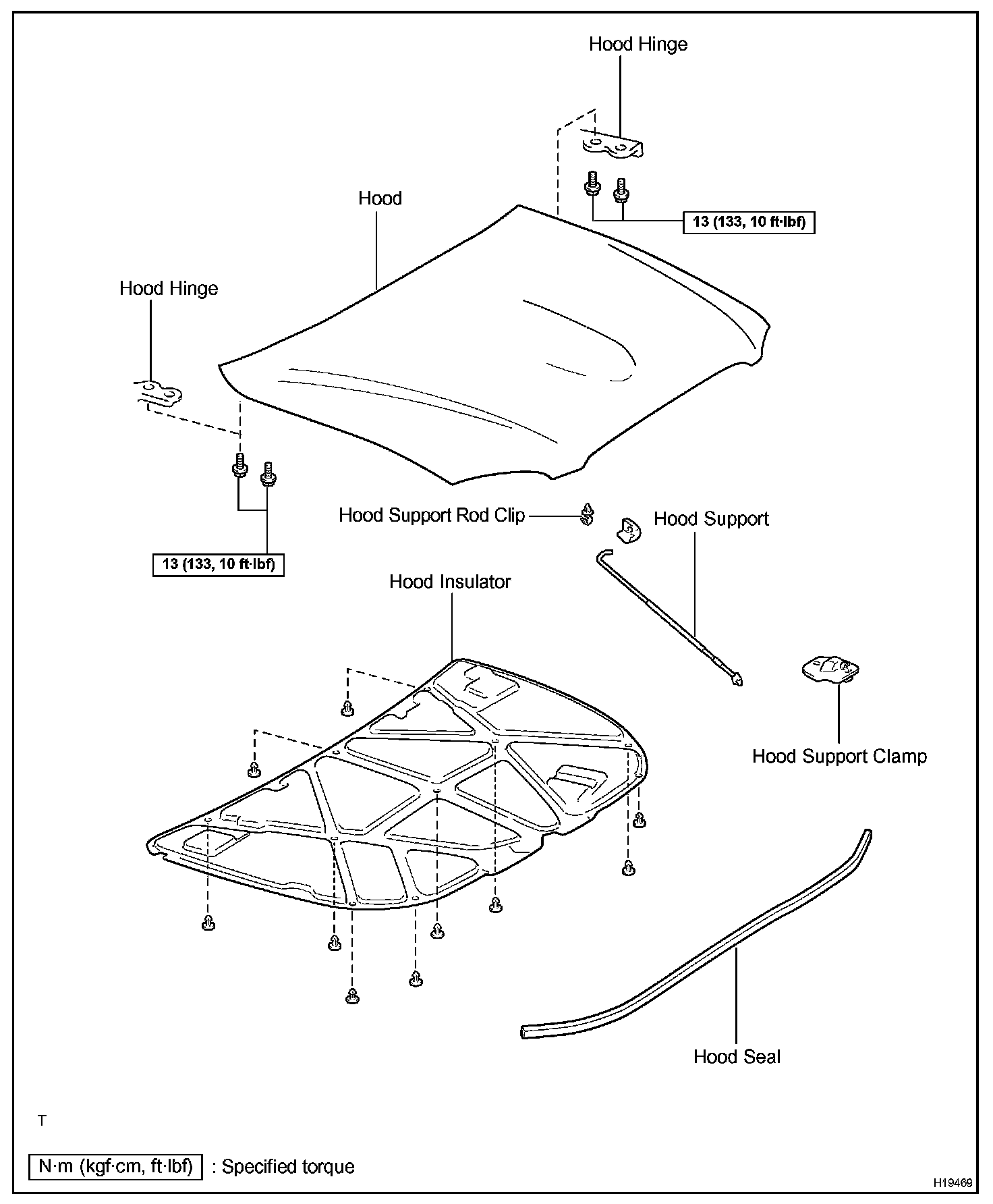 Hood Hinge

Hood

13 (133, 10 ft·lbf)

Hood Hinge

Hood Support Rod Clip

Hood Support

13 (133, 10 ft·lbf)

Hood Insulator

Hood Support Clamp

Hood Seal

T

N·m (kgf·cm, ft·lbf) : Specified torque

H19469