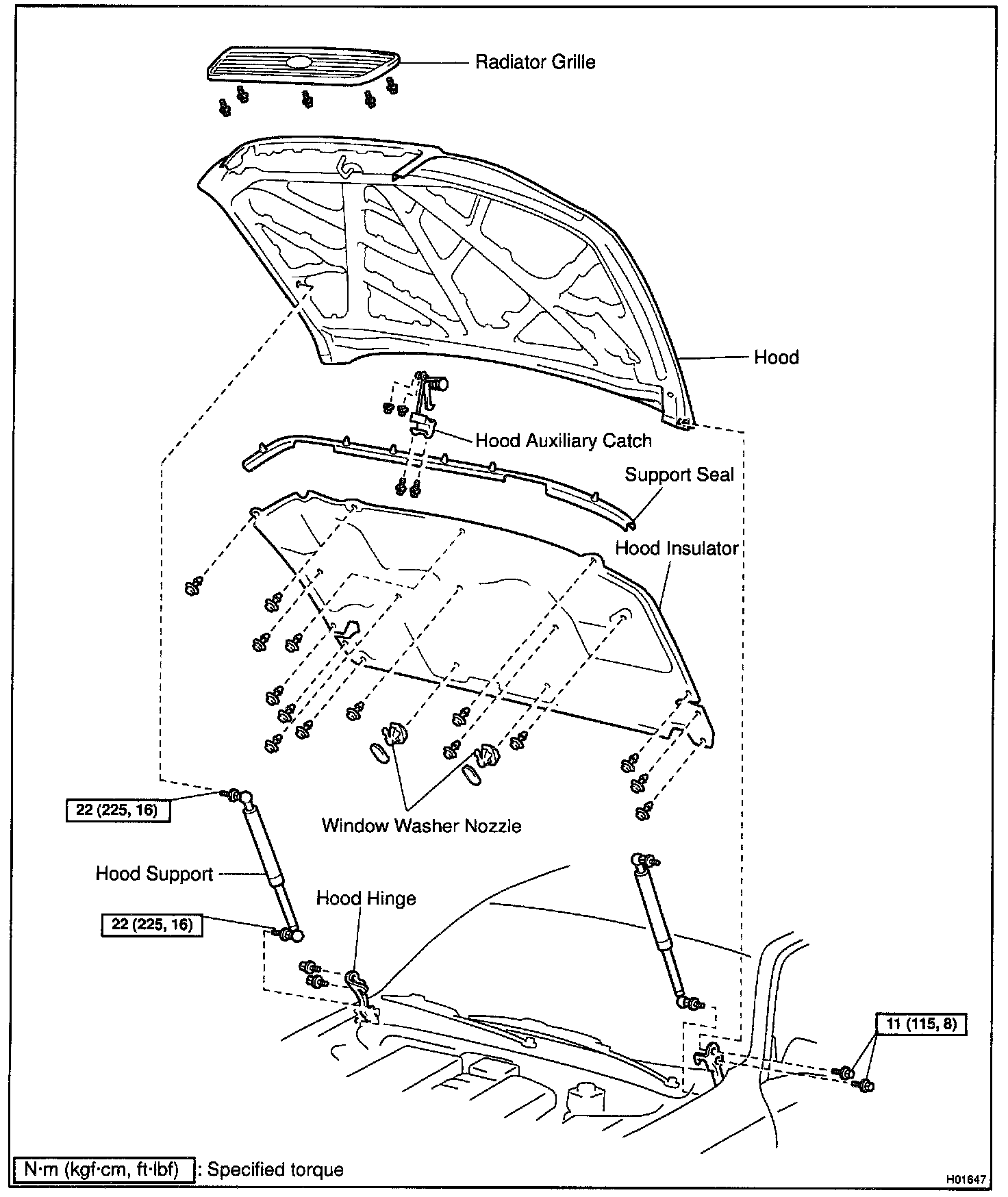 Radiator Grille

Hood

Hood Auxiliary Catch

Support Seal

Hood Insulator

22 (225, 16)

Window Washer Nozzle

Hood Support

Hood Hinge

22 (225, 16)

11 (115, 8)

N·m (kgf·cm, ft·lbf) : Specified torque

H01647