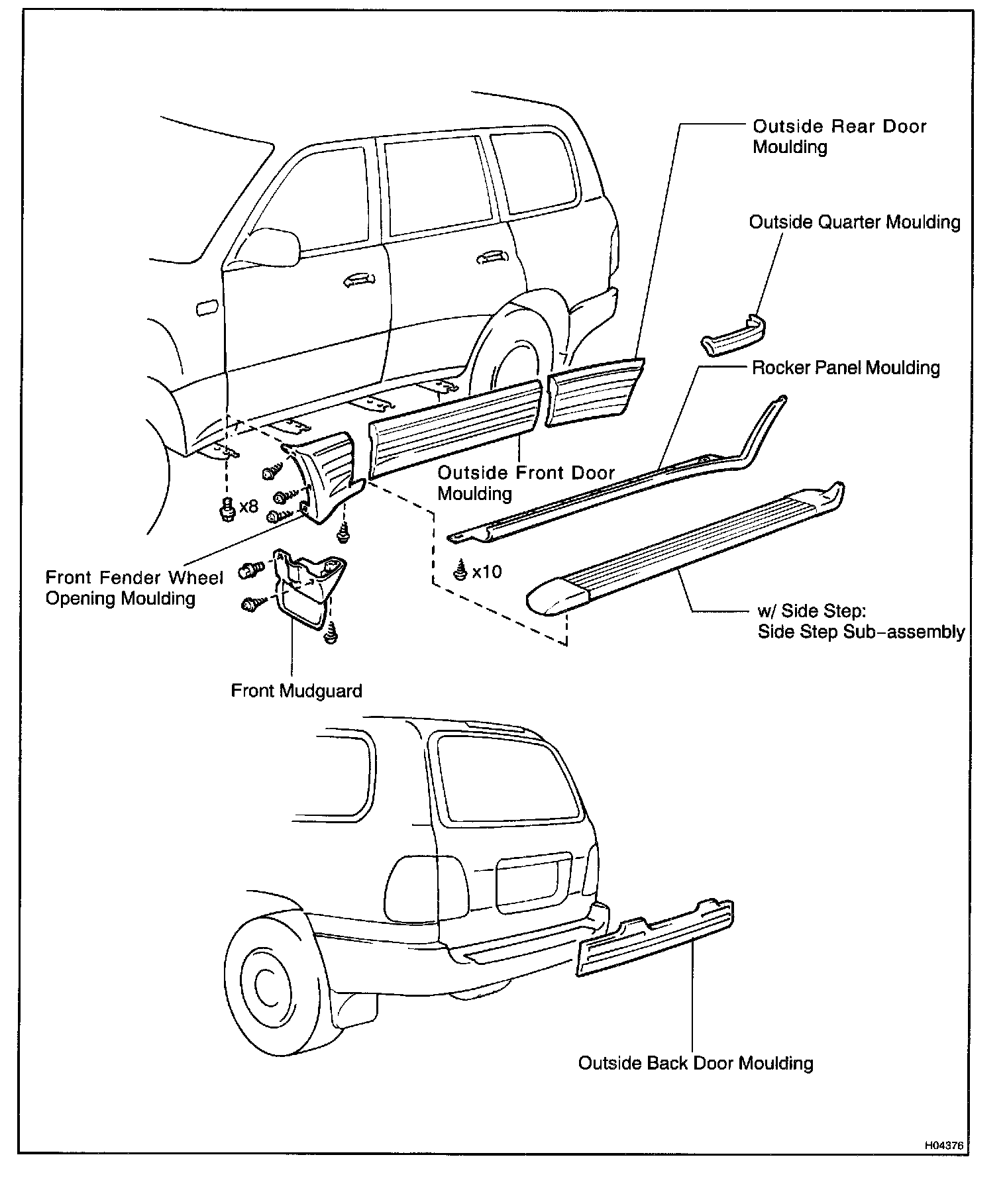 Outside Rear Door Moulding

Outside Quarter Moulding

Rocker Panel Moulding

Outside Front Door Moulding

x8

x10

Front Fender Wheel Opening Moulding

w/ Side Step: Side Step Sub-assembly

Front Mudguard

Outside Back Door Moulding

H04376