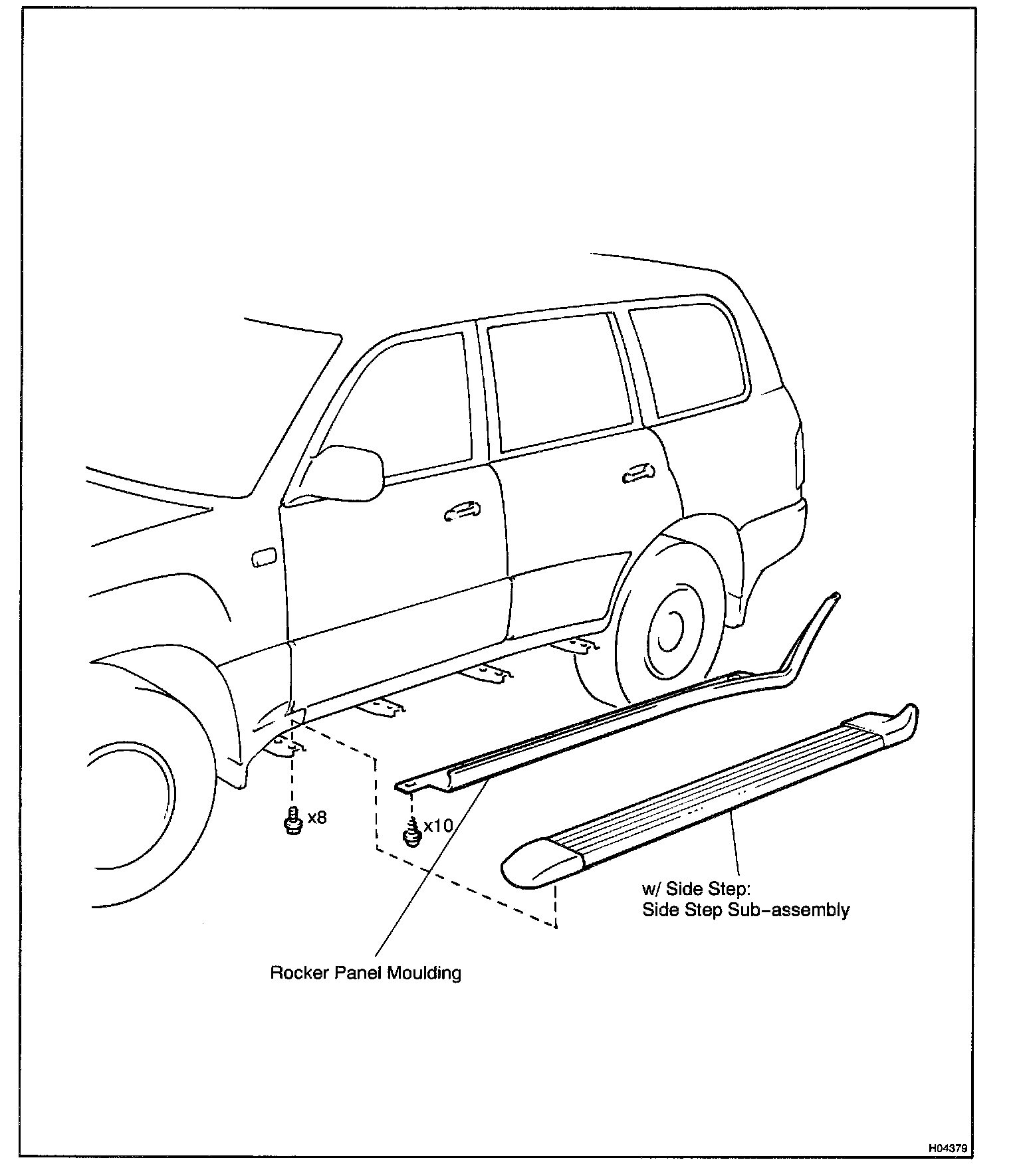 x8

x10

w/ Side Step:
Side Step Sub-assembly

Rocker Panel Moulding

H04379