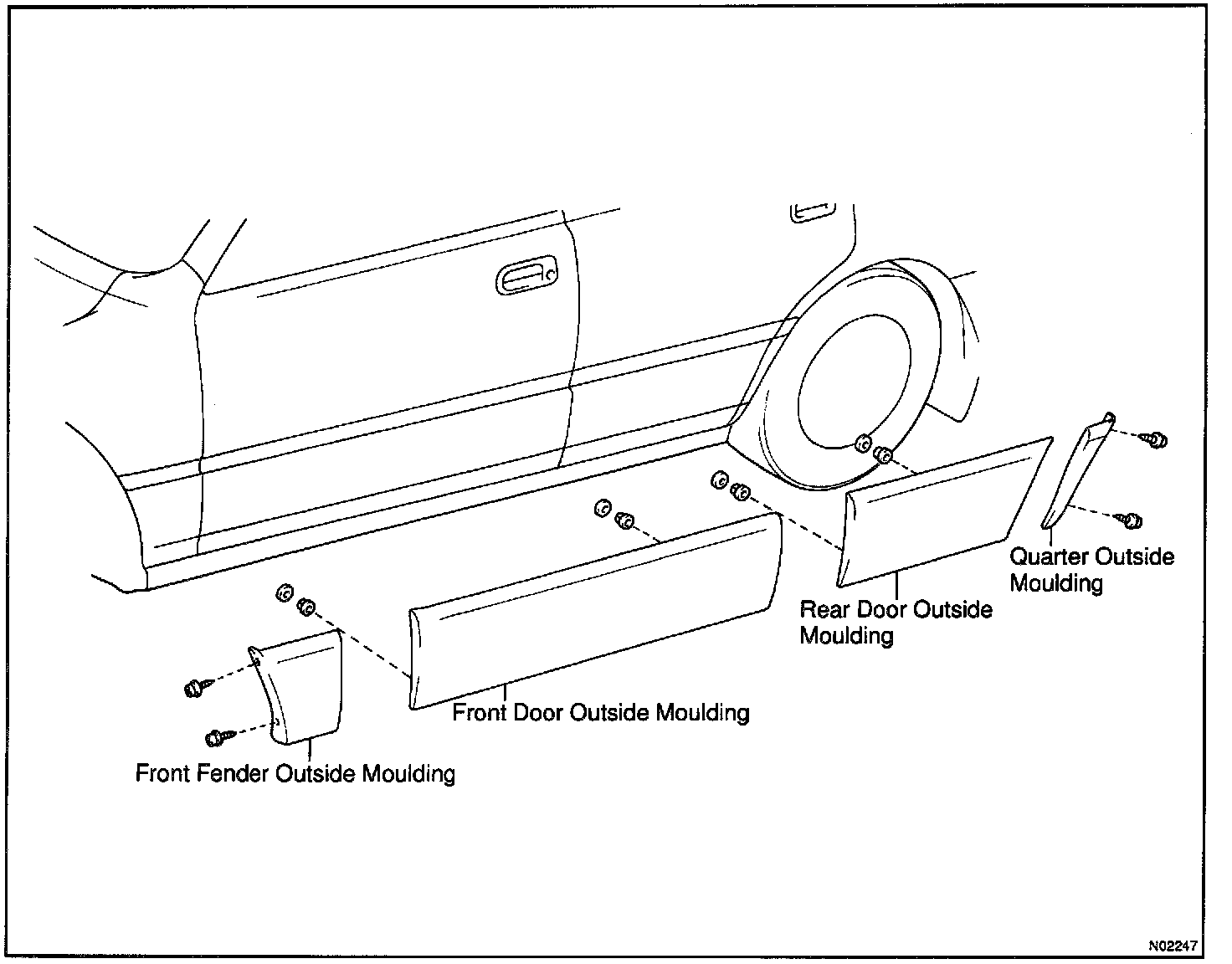 Quarter Outside Moulding

Rear Door Outside Moulding

Front Door Outside Moulding

Front Fender Outside Moulding

N02247