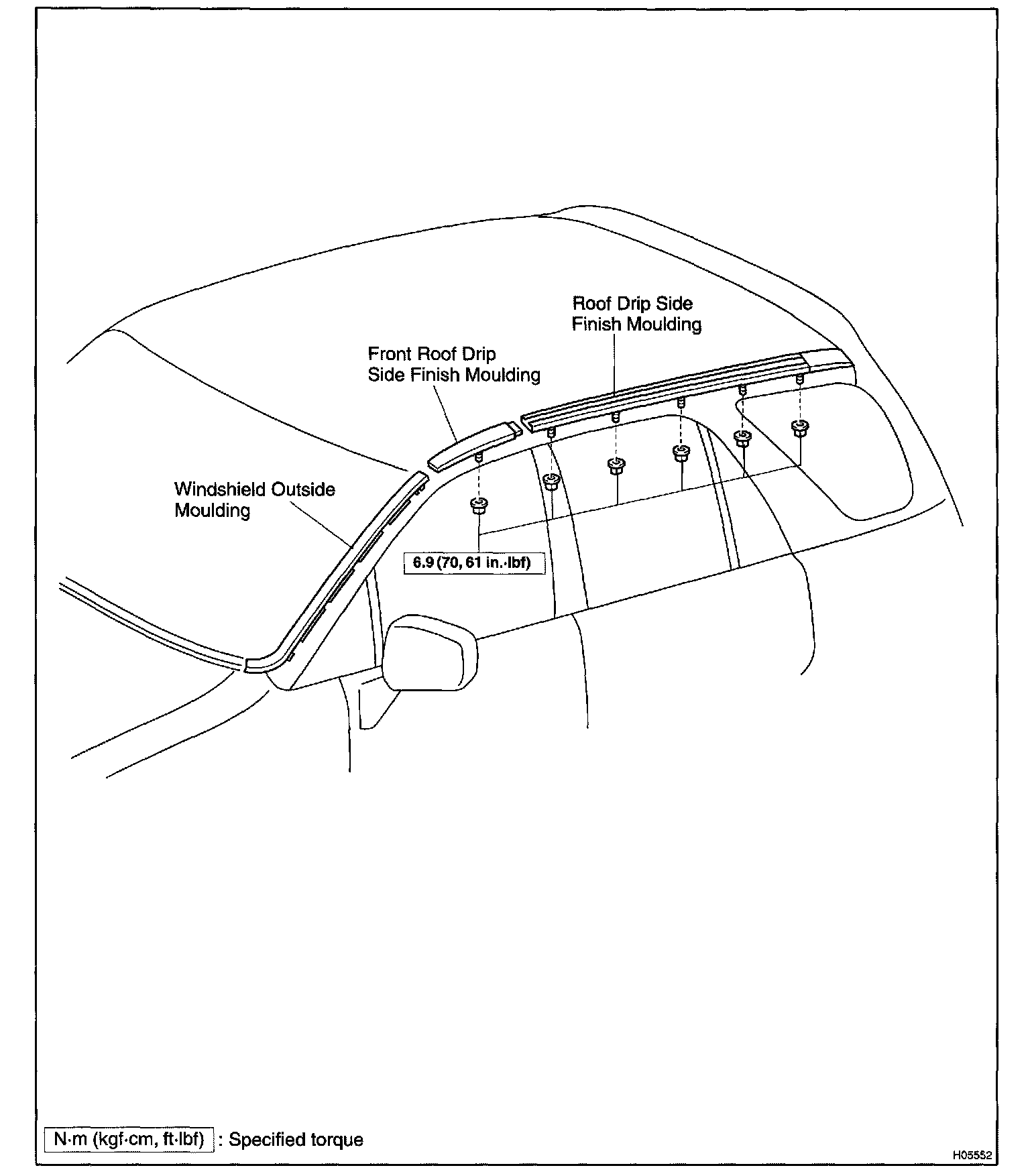 Roof Drip Side Finish Moulding

Front Roof Drip Side Finish Moulding

Windshield Outside Moulding

6.9 (70, 61 in.·lbf)

N·m (kgf·cm, ft·lbf) : Specified torque

H05552