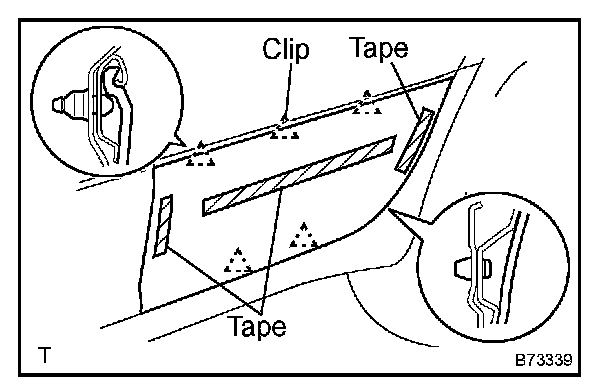 Clip

Tape

Tape

T

B73339