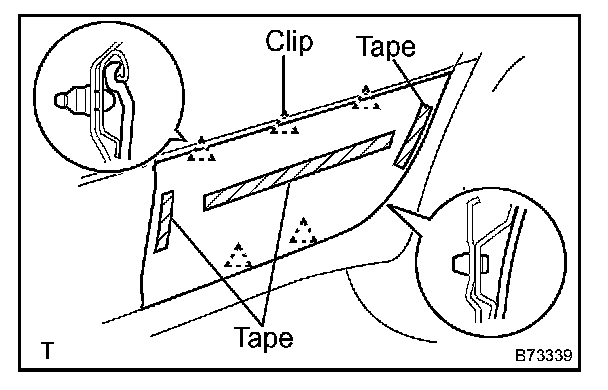 Clip
Tape
Tape
T
B73339