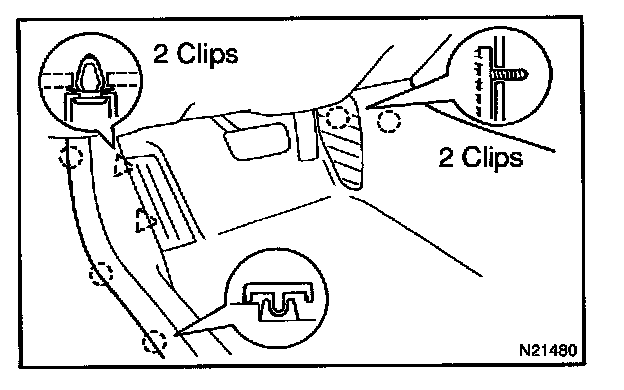 2 Clips

2 Clips

N21480