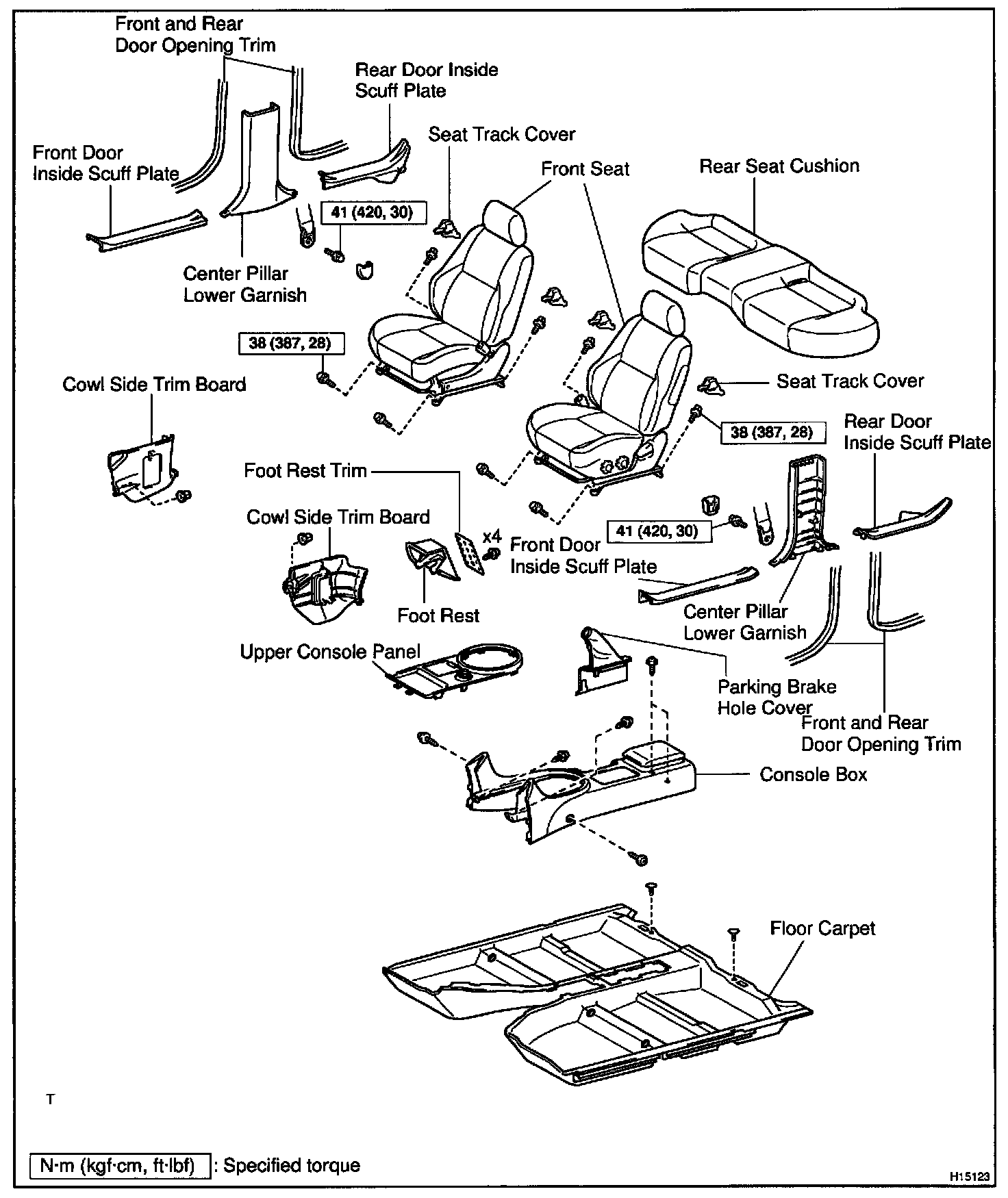 Front and Rear Door Opening Trim

Rear Door Inside Scuff Plate

Seat Track Cover

Front Door Inside Scuff Plate

Front Seat

Rear Seat Cushion

41 (420, 30)

Center Pillar Lower Garnish

38 (387, 28)

Cowl Side Trim Board

Seat Track Cover

38 (387, 28)

Rear Door Inside Scuff Plate

Foot Rest Trim

Cowl Side Trim Board

x4

41 (420, 30)

Front Door Inside Scuff Plate

Foot Rest

Center Pillar Lower Garnish

Upper Console Panel

Parking Brake Hole Cover

Front and Rear Door Opening Trim

Console Box

Floor Carpet

T

N·m (kgf·cm, ft·lbf) : Specified torque

H15123