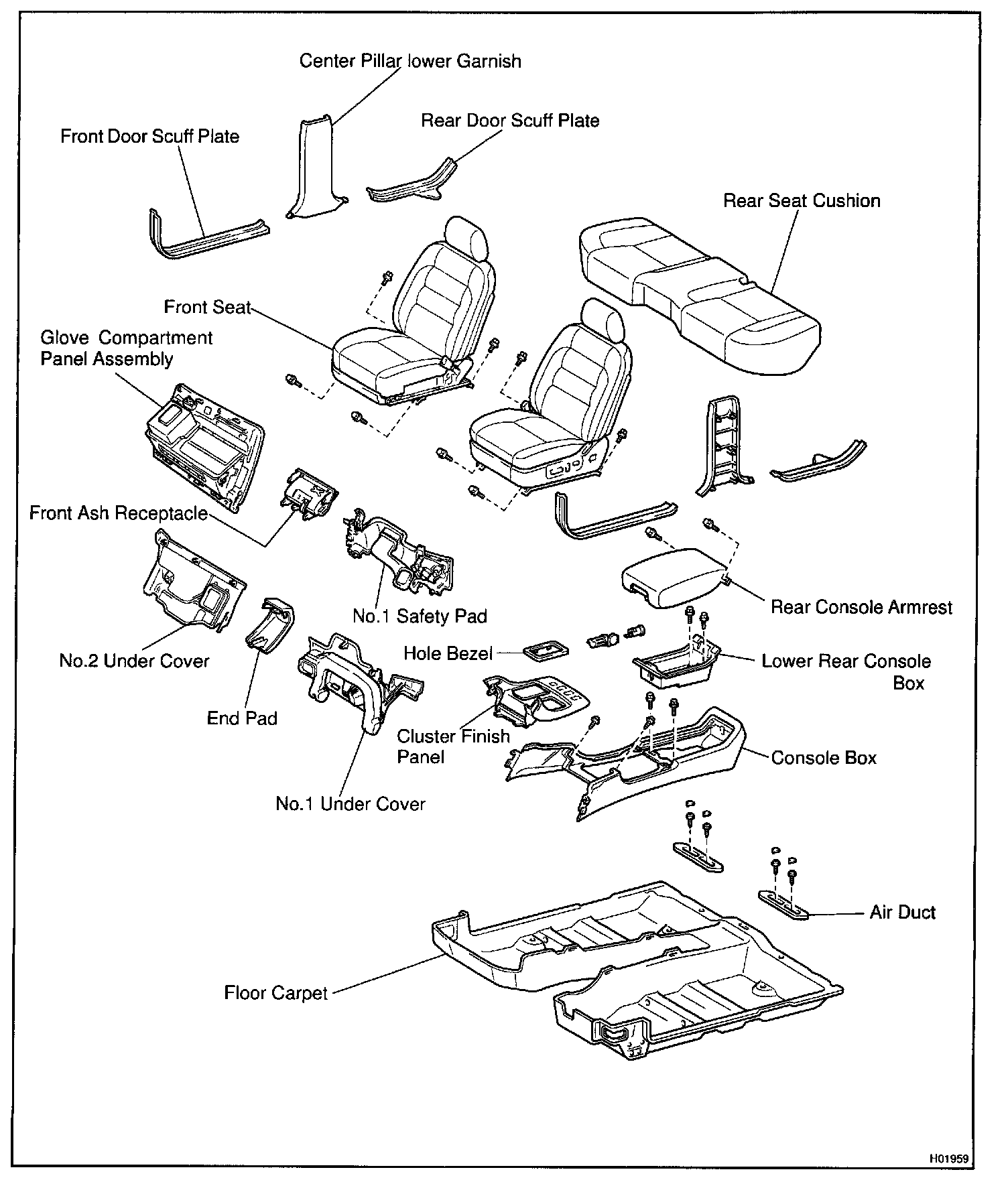 Center Pillar lower Garnish
Front Door Scuff Plate
Rear Door Scuff Plate
Rear Seat Cushion
Front Seat
Glove Compartment Panel Assembly
Front Ash Receptacle
No.1 Safety Pad
Rear Console Armrest
No.2 Under Cover
Hole Bezel
Lower Rear Console Box
End Pad
Cluster Finish Panel
Console Box
No.1 Under Cover
Air Duct
Floor Carpet
H01959