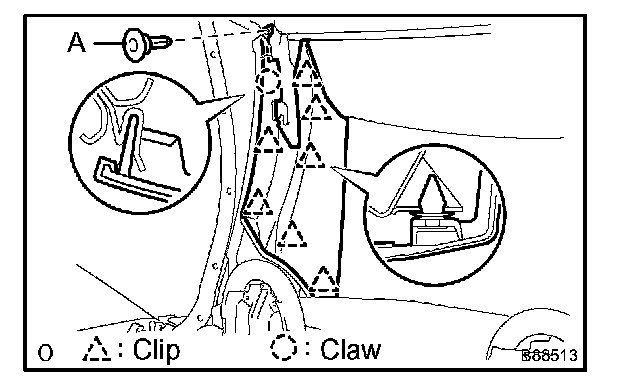 A

o : Clip : Claw

B88513