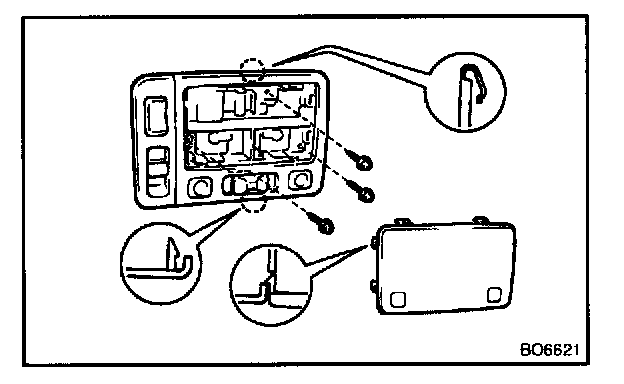 BO6621