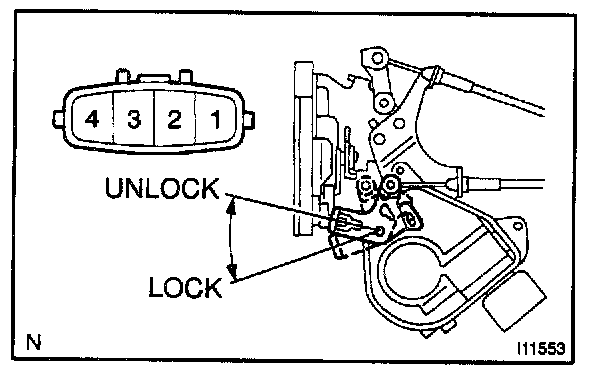 4 3 2 1

UNLOCK

LOCK

N

I11553