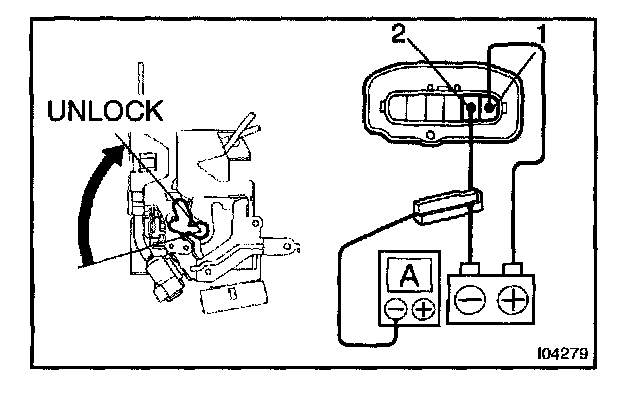 UNLOCK

2

1

A

I04279