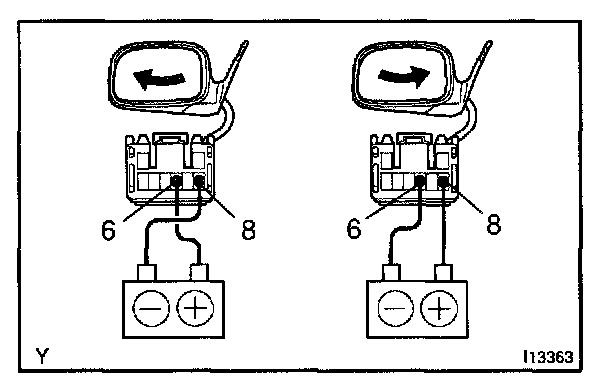 6
8
−
+
6
8
−
+
Y
I13363