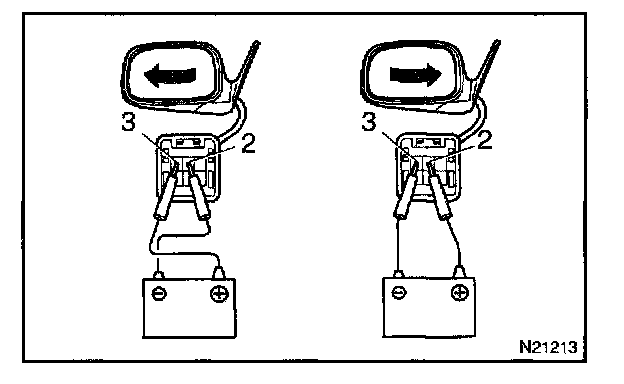 3
2
⊖
⊕
3
2
⊖
⊕
N21213