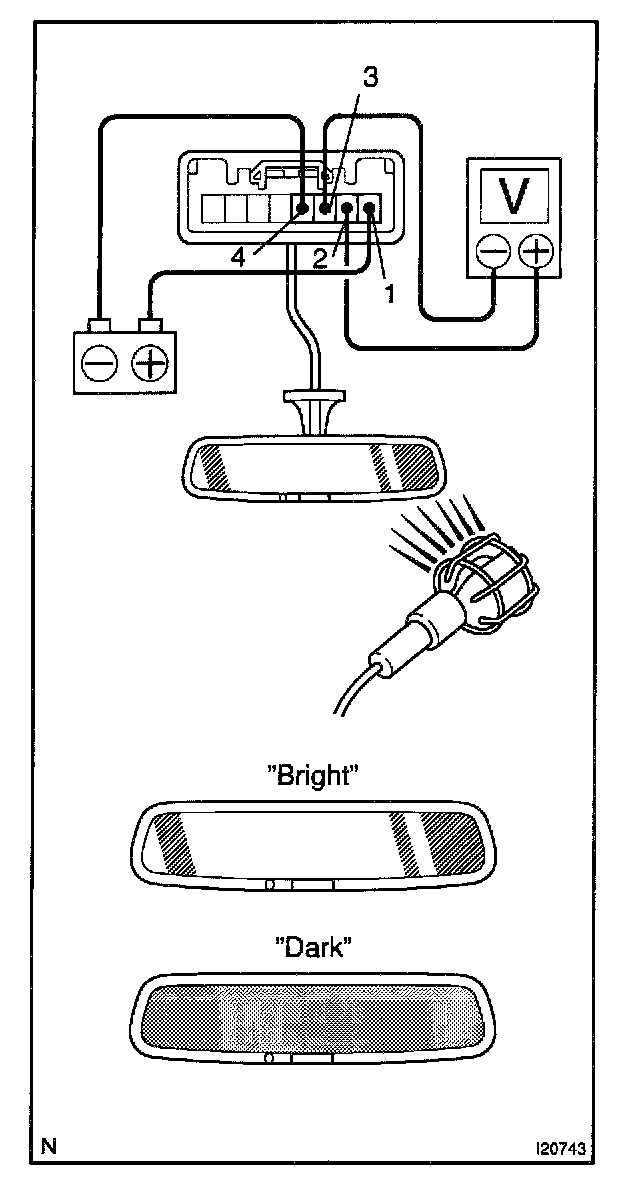 3
V
4
2
1
"Bright"
"Dark"
N
I20743