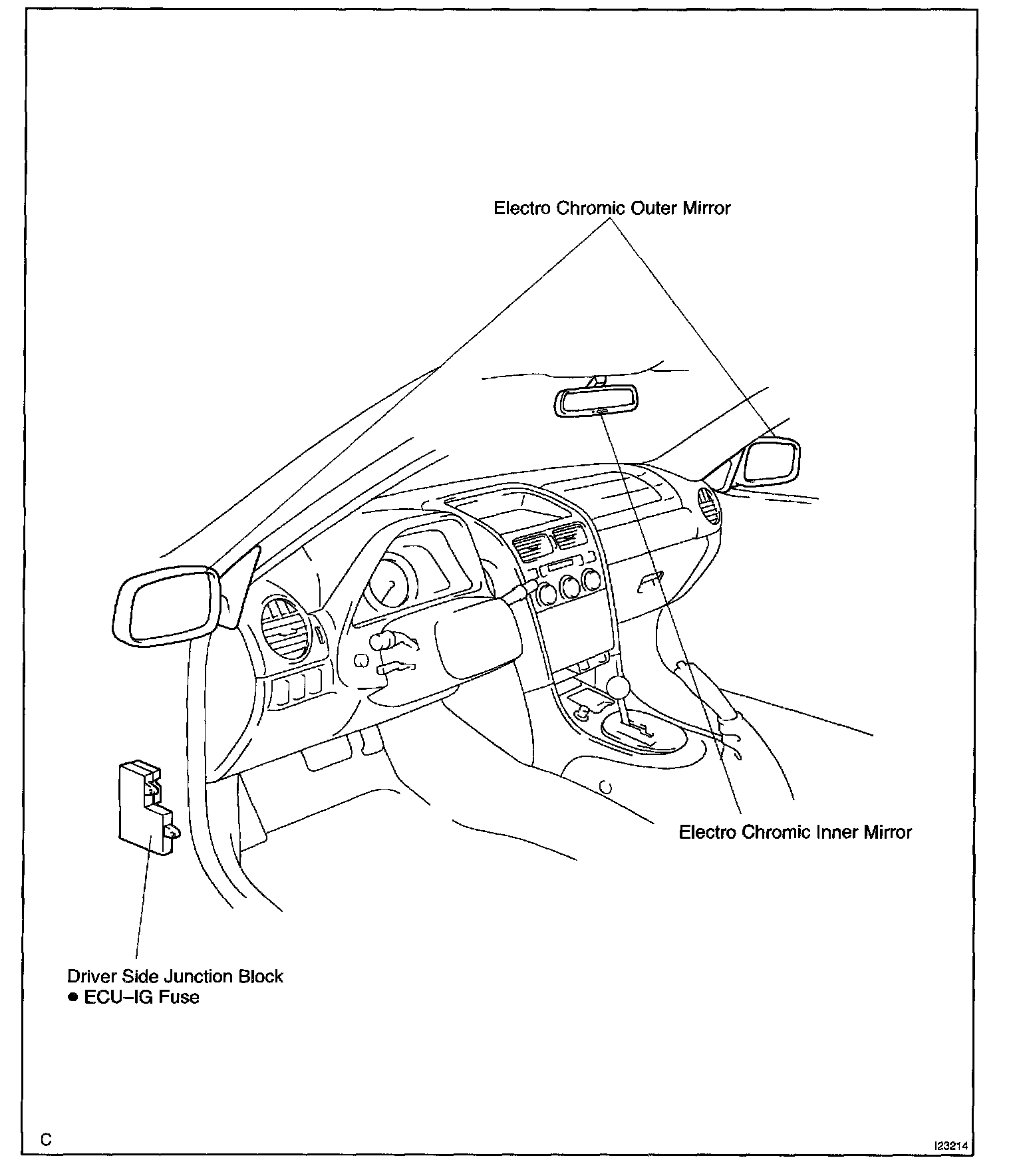 Electro Chromic Outer Mirror

Electro Chromic Inner Mirror

Driver Side Junction Block
● ECU–IG Fuse

C

I23214