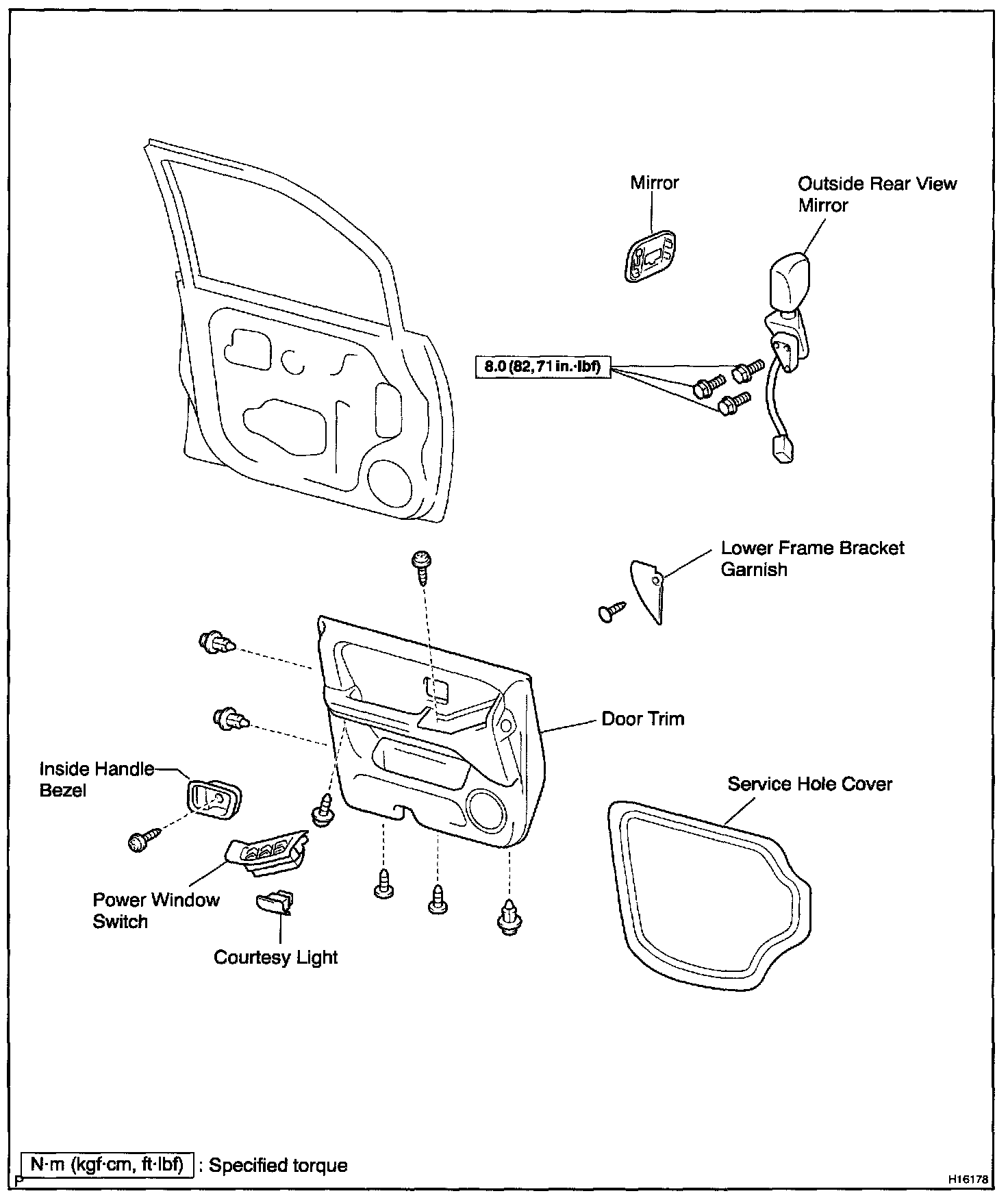 Mirror

Outside Rear View Mirror

8.0 (82, 71 in.·lbf)

Lower Frame Bracket Garnish

Door Trim

Inside Handle Bezel

Service Hole Cover

Power Window Switch

Courtesy Light

N·m (kgf·cm, ft·lbf) : Specified torque

P

H16178