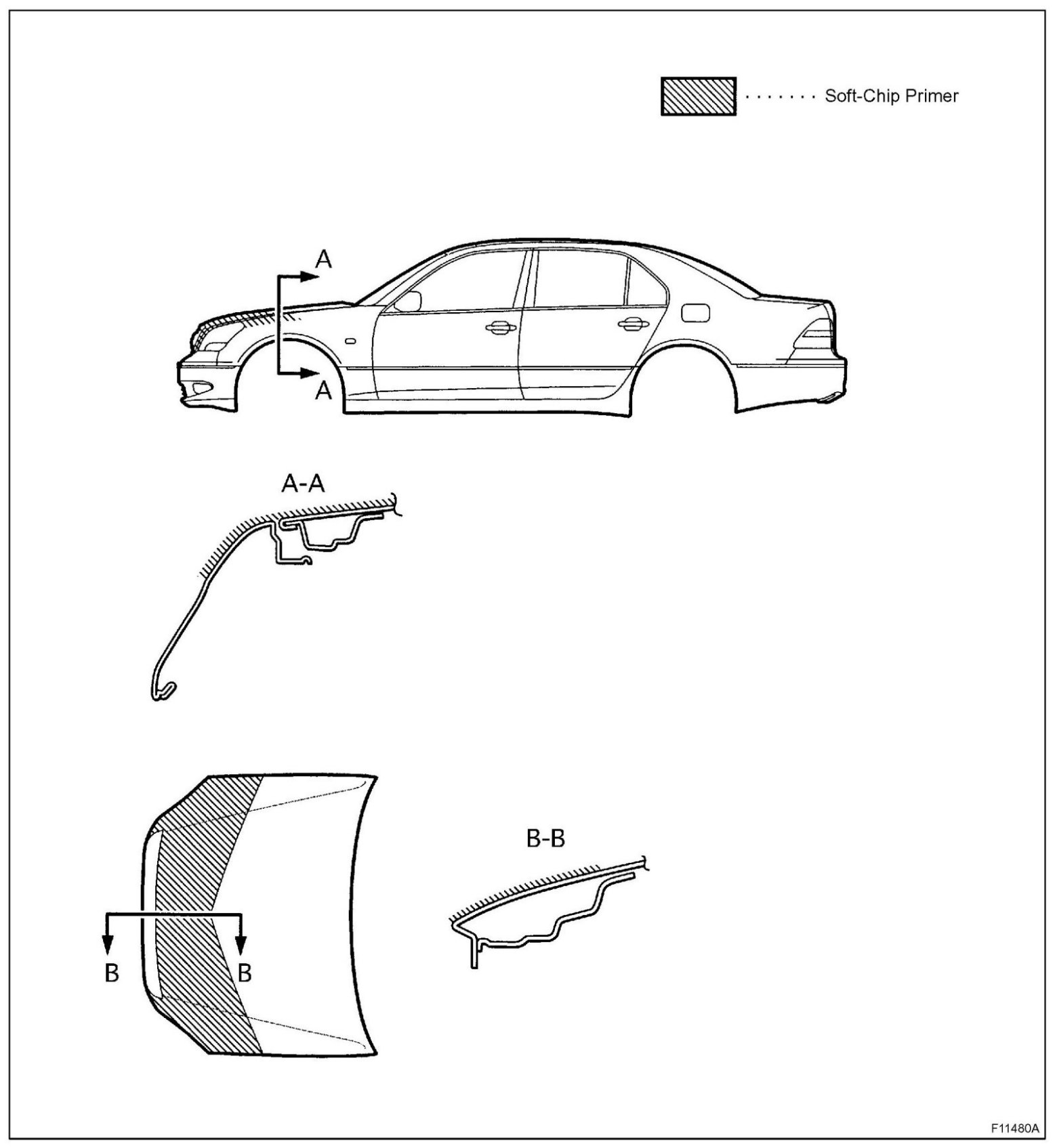 · · · · · · · Soft-Chip Primer

A

A

A-A

B

B

B-B

F11480A