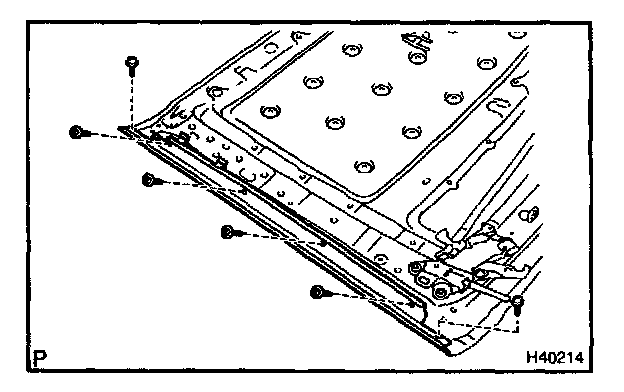 P

H40214