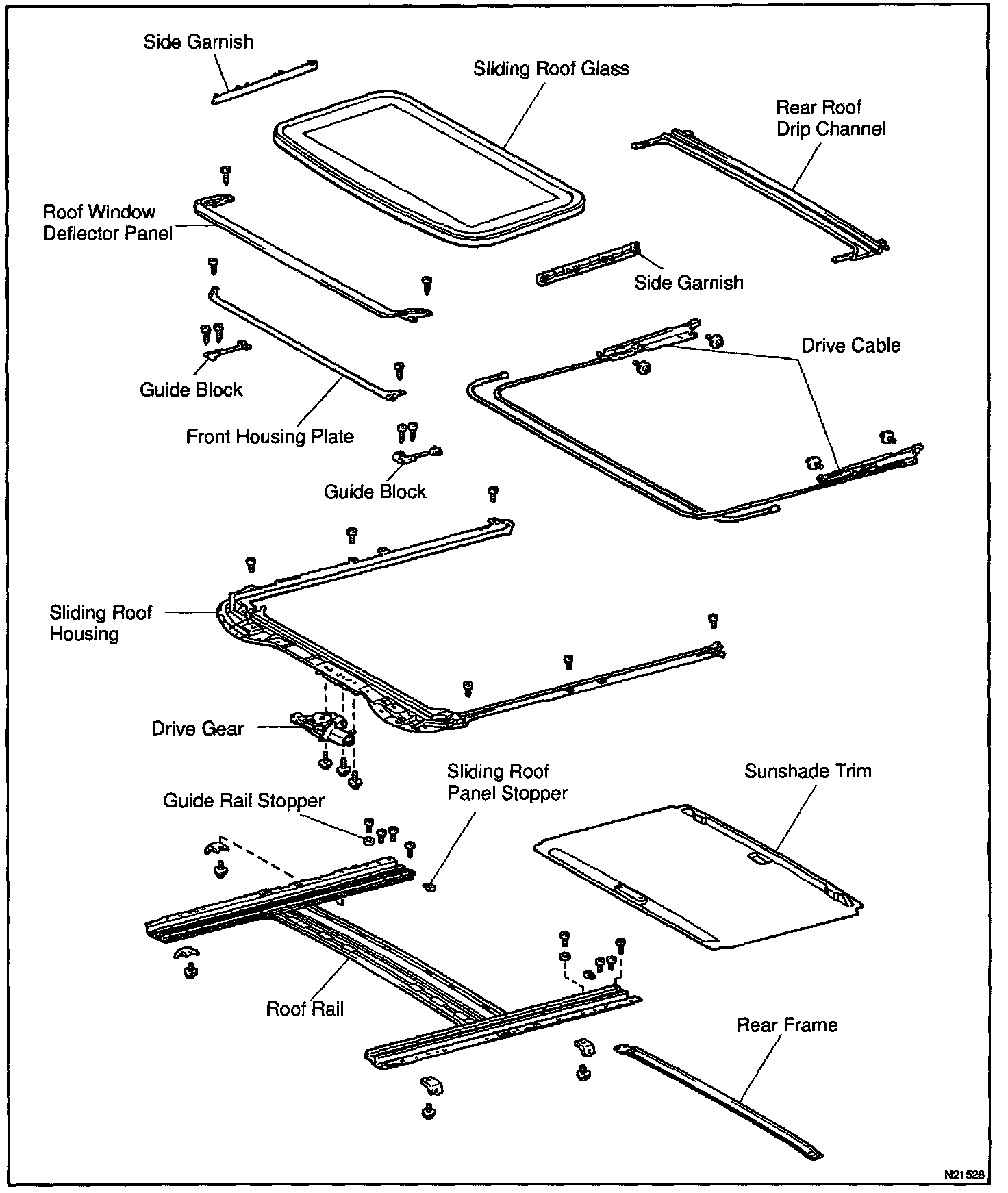 Side Garnish

Sliding Roof Glass

Rear Roof Drip Channel

Roof Window Deflector Panel

Side Garnish

Drive Cable

Guide Block

Front Housing Plate

Guide Block

Sliding Roof Housing

Drive Gear

Guide Rail Stopper

Sliding Roof Panel Stopper

Sunshade Trim

Roof Rail

Rear Frame

N21528