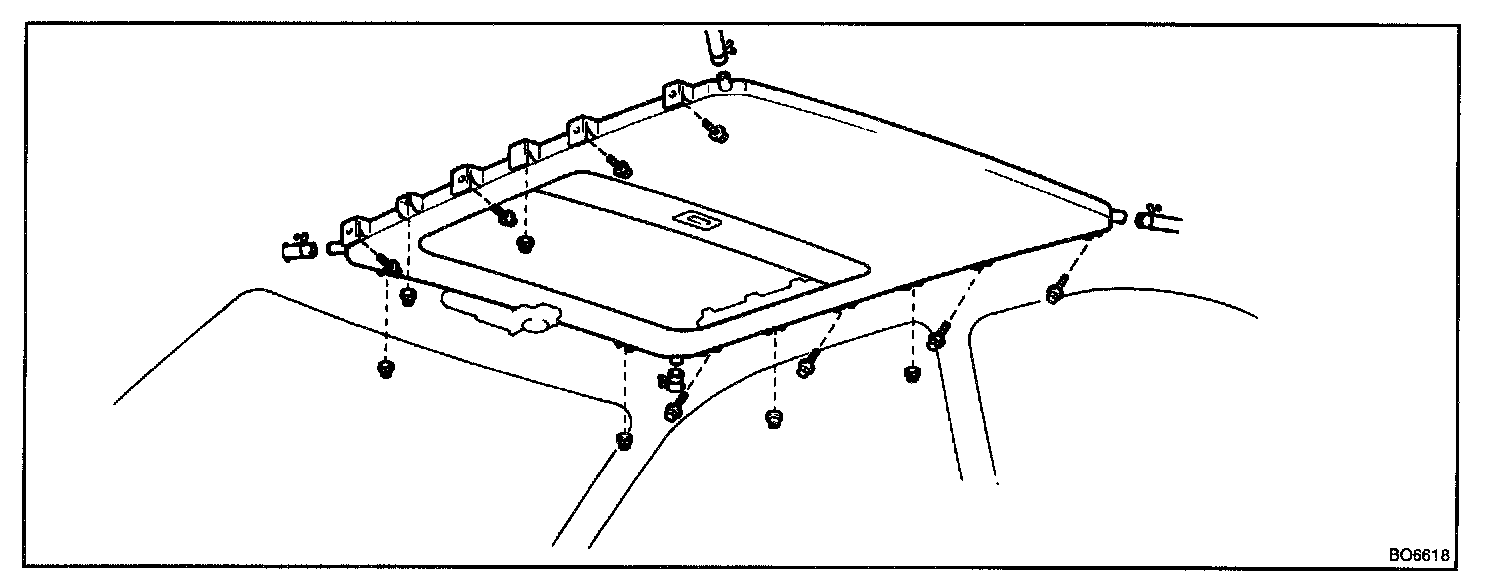 BO6618