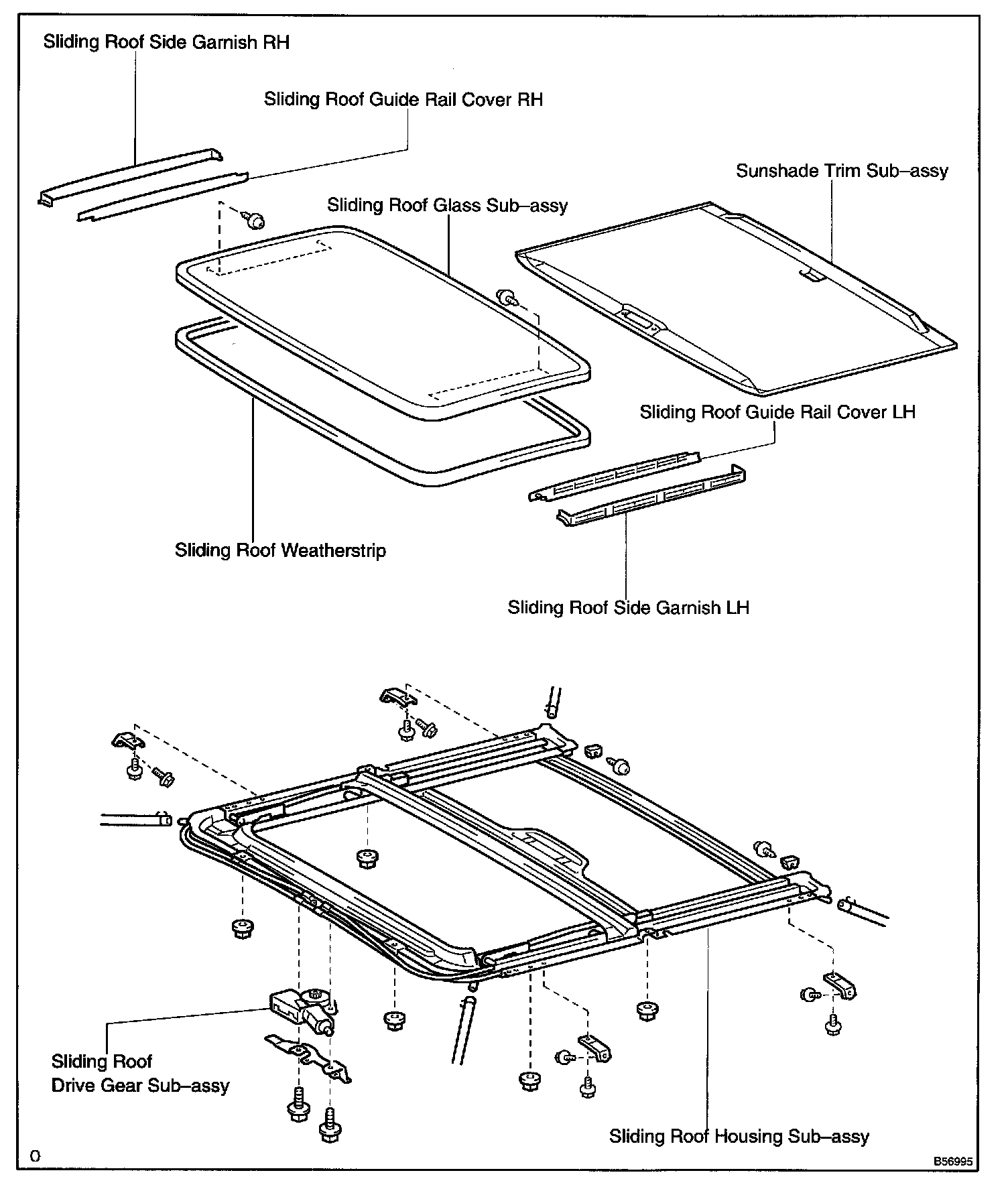 Sliding Roof Side Garnish RH

Sliding Roof Guide Rail Cover RH

Sunshade Trim Sub–assy

Sliding Roof Glass Sub–assy

Sliding Roof Guide Rail Cover LH

Sliding Roof Weatherstrip

Sliding Roof Side Garnish LH

Sliding Roof Drive Gear Sub–assy

Sliding Roof Housing Sub–assy

O

B56995