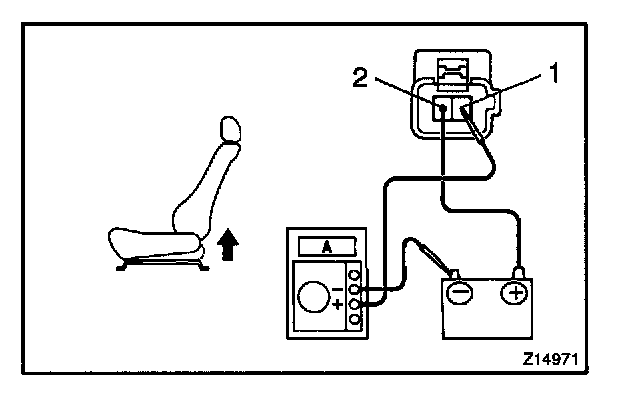 2
1
A
−
+
−
+
Z14971