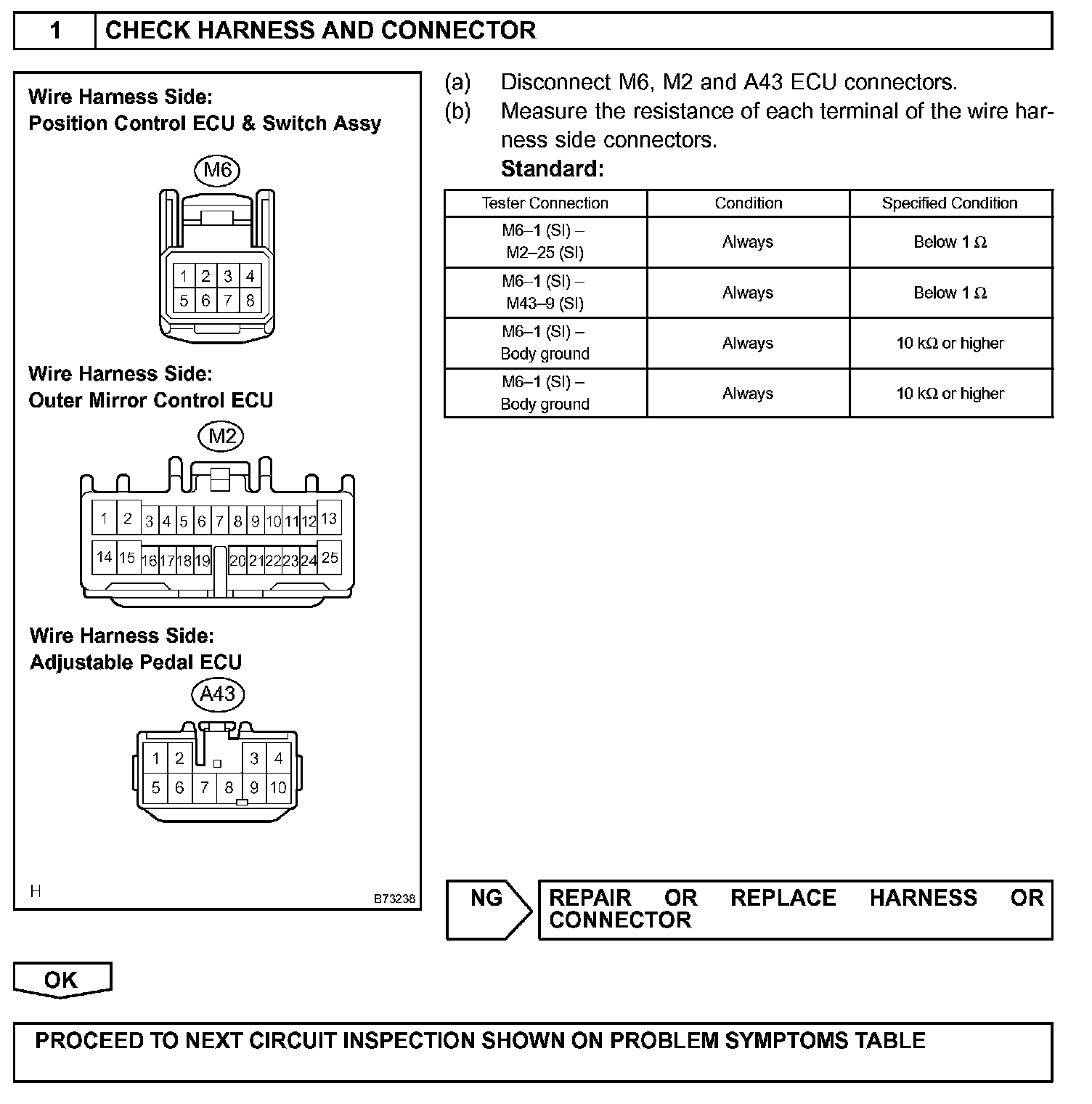 1 CHECK HARNESS AND CONNECTOR

Wire Harness Side:
Position Control ECU & Switch Assy

M6

1 2 3 4
5 6 7 8

Wire Harness Side:
Outer Mirror Control ECU

M2

1 2 3 4 5 6 7 8 9 10 11 12 13
14 15 16 17 18 19 20 21 22 23 24 25

Wire Harness Side:
Adjustable Pedal ECU

A43

1 2 3 4
5 6 7 8 9 10

H

B73238

(a) Disconnect M6, M2 and A43 ECU connectors.

(b) Measure the resistance of each terminal of the wire harness side connectors.

Standard:

| Tester Connection | Condition | Specified Condition |
|---|---|---|
| M6–1 (SI) – M2–25 (SI) | Always | Below 1 Ω |
| M6–1 (SI) – M43–9 (SI) | Always | Below 1 Ω |
| M6–1 (SI) – Body ground | Always | 10 kΩ or higher |
| M6–1 (SI) – Body ground | Always | 10 kΩ or higher |

NG

REPAIR OR REPLACE HARNESS OR CONNECTOR

OK

PROCEED TO NEXT CIRCUIT INSPECTION SHOWN ON PROBLEM SYMPTOMS TABLE