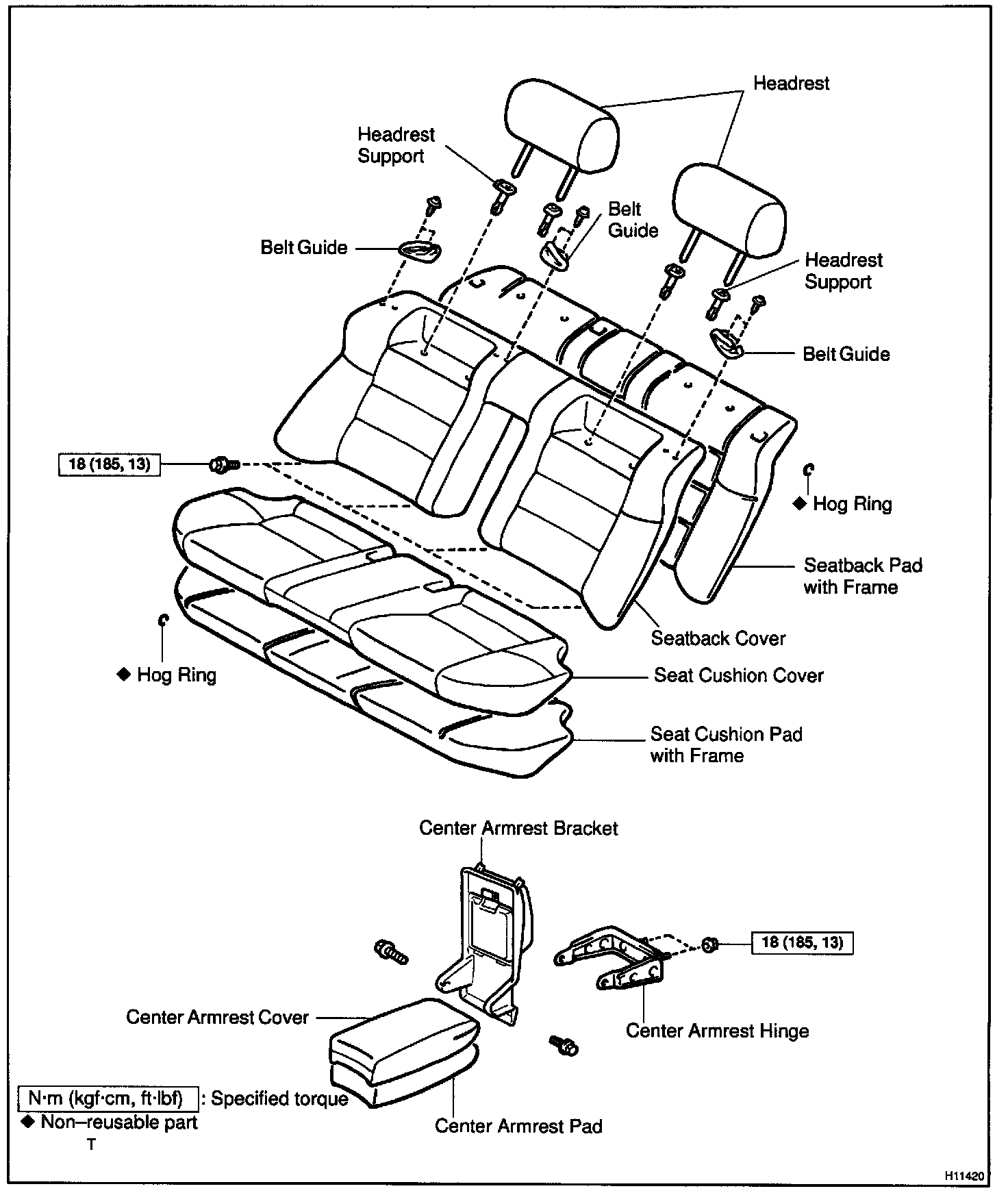 Headrest

Headrest Support

Belt Guide

Belt Guide

Headrest Support

Belt Guide

18 (185, 13)

◆ Hog Ring

Seatback Pad with Frame

Seatback Cover

◆ Hog Ring

Seat Cushion Cover

Seat Cushion Pad with Frame

Center Armrest Bracket

18 (185, 13)

Center Armrest Cover

Center Armrest Hinge

N·m (kgf·cm, ft·lbf) : Specified torque

◆ Non–reusable part

T

Center Armrest Pad

H11420