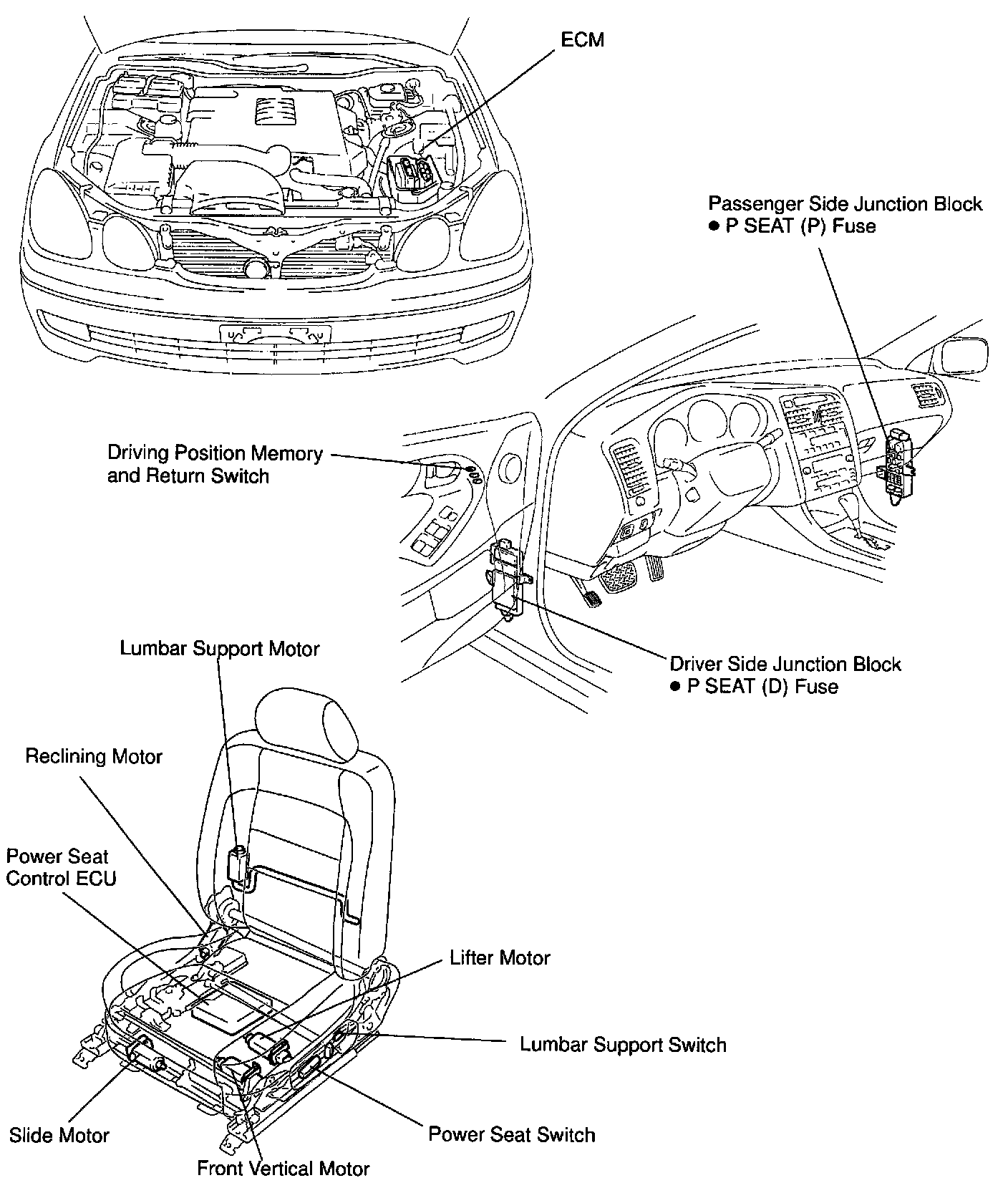 ECM

Passenger Side Junction Block
● P SEAT (P) Fuse

Driving Position Memory and Return Switch

Driver Side Junction Block
● P SEAT (D) Fuse

Lumbar Support Motor

Reclining Motor

Power Seat Control ECU

Lifter Motor

Lumbar Support Switch

Slide Motor

Power Seat Switch

Front Vertical Motor